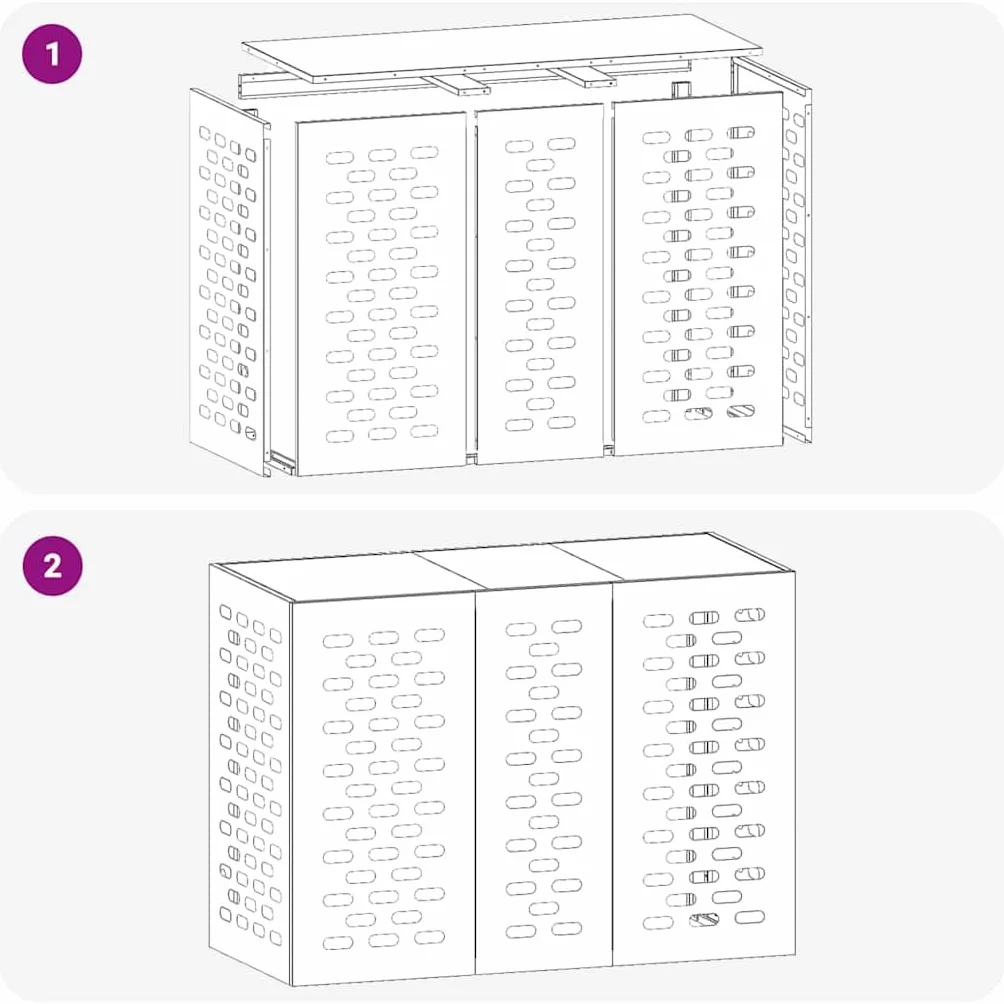 1

2