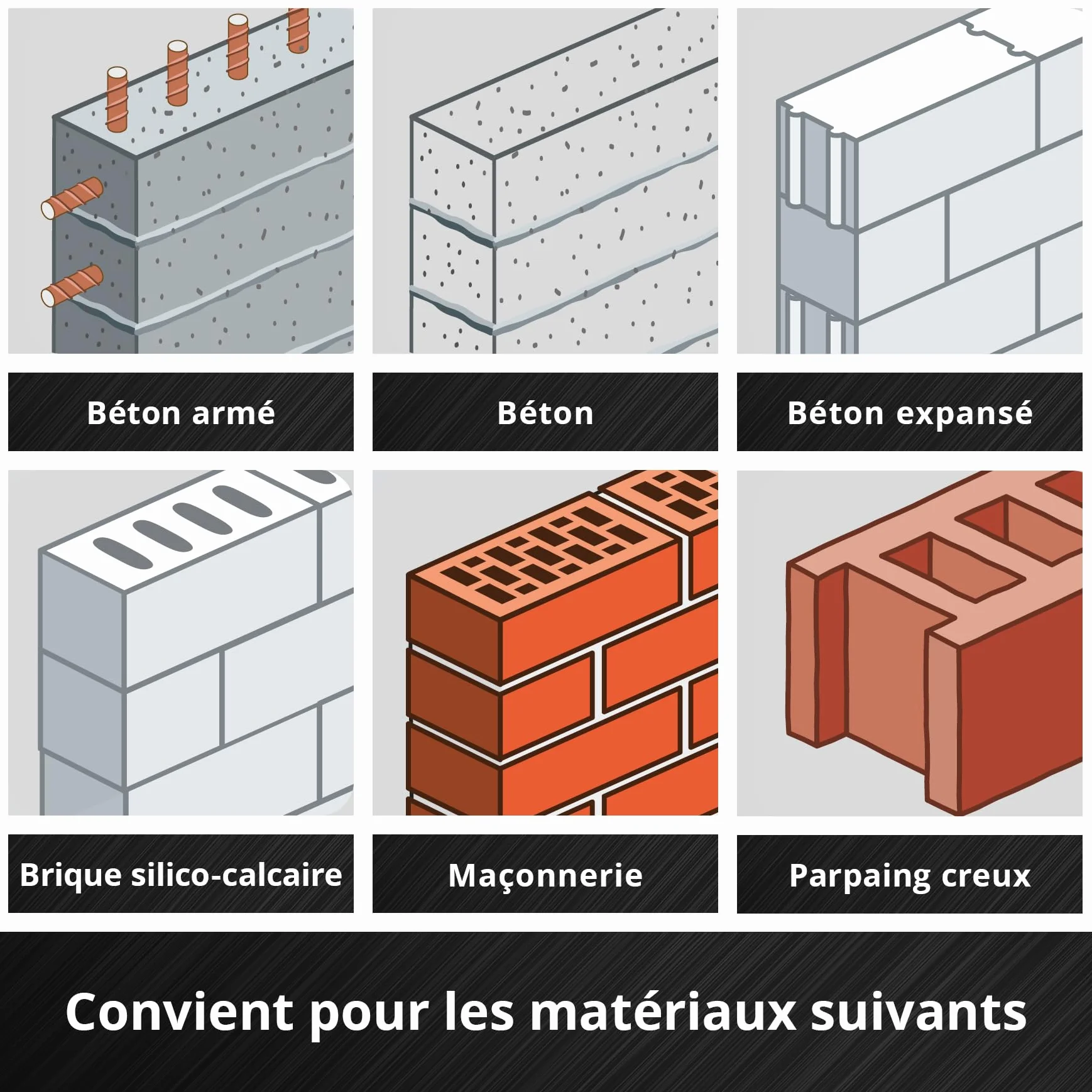 Béton armé

Béton

Béton expansé

Brique silico-calcaire

Maçonnerie

Parpaing creux

Convient pour les matériaux suivants