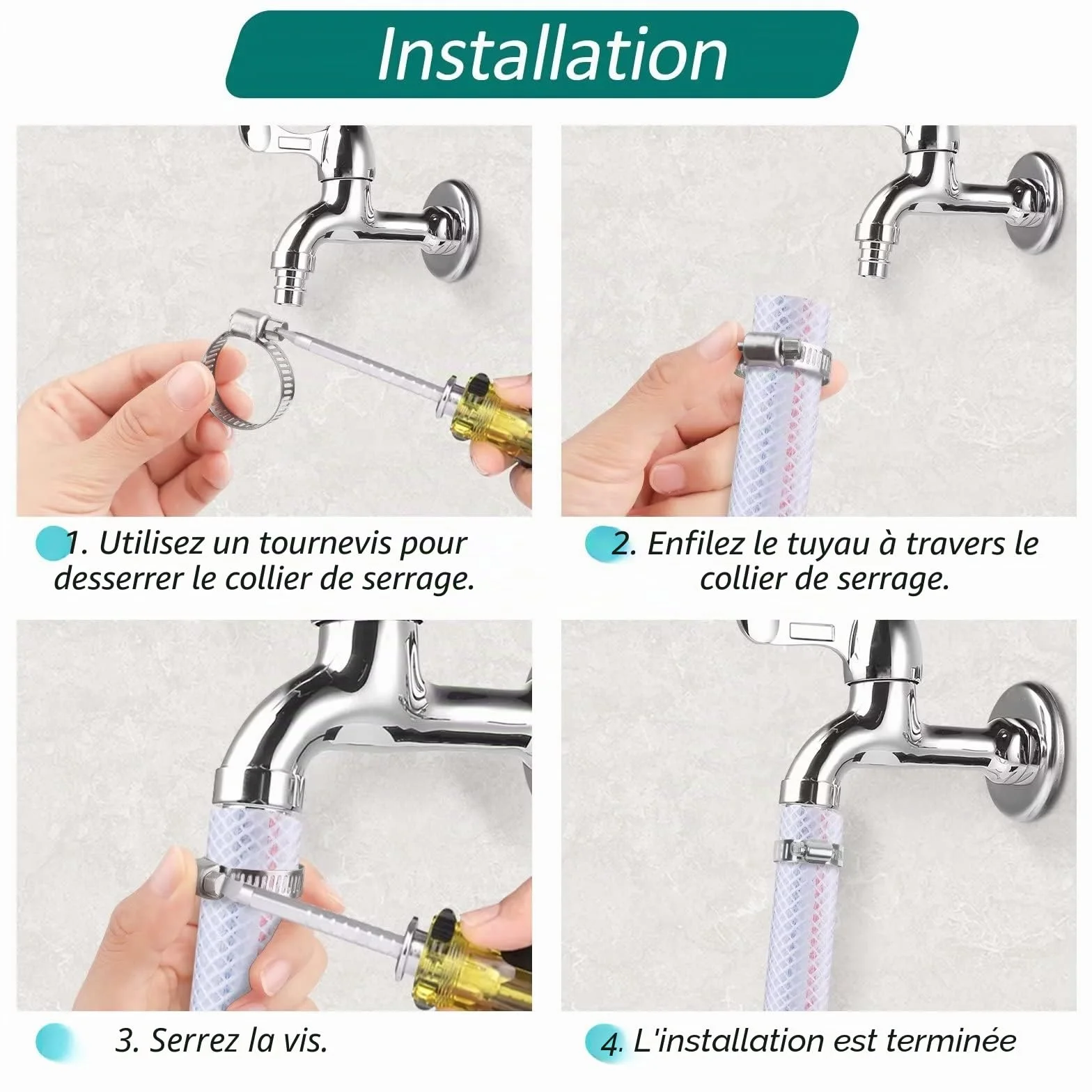 Installation

1. Utilisez un tournevis pour desserrer le collier de serrage.

2. Enfilez le tuyau à travers le collier de serrage.

3. Serrez la vis.

4. L'installation est terminée