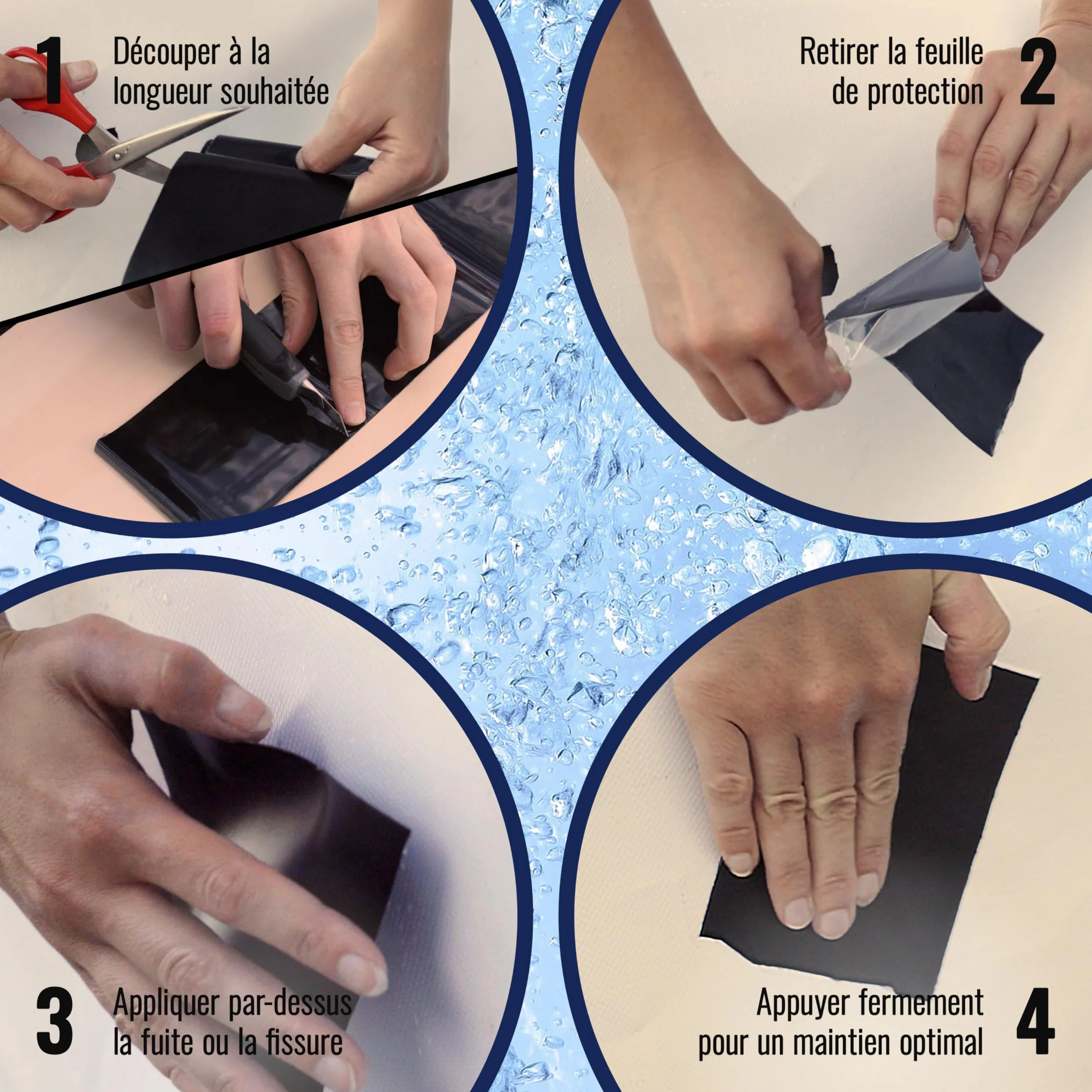 1 Découper à la longueur souhaitée

Retirer la feuille de protection 2

3 Appliquer par-dessus la fuite ou la fissure

Appuyer fermement pour un maintien optimal 4