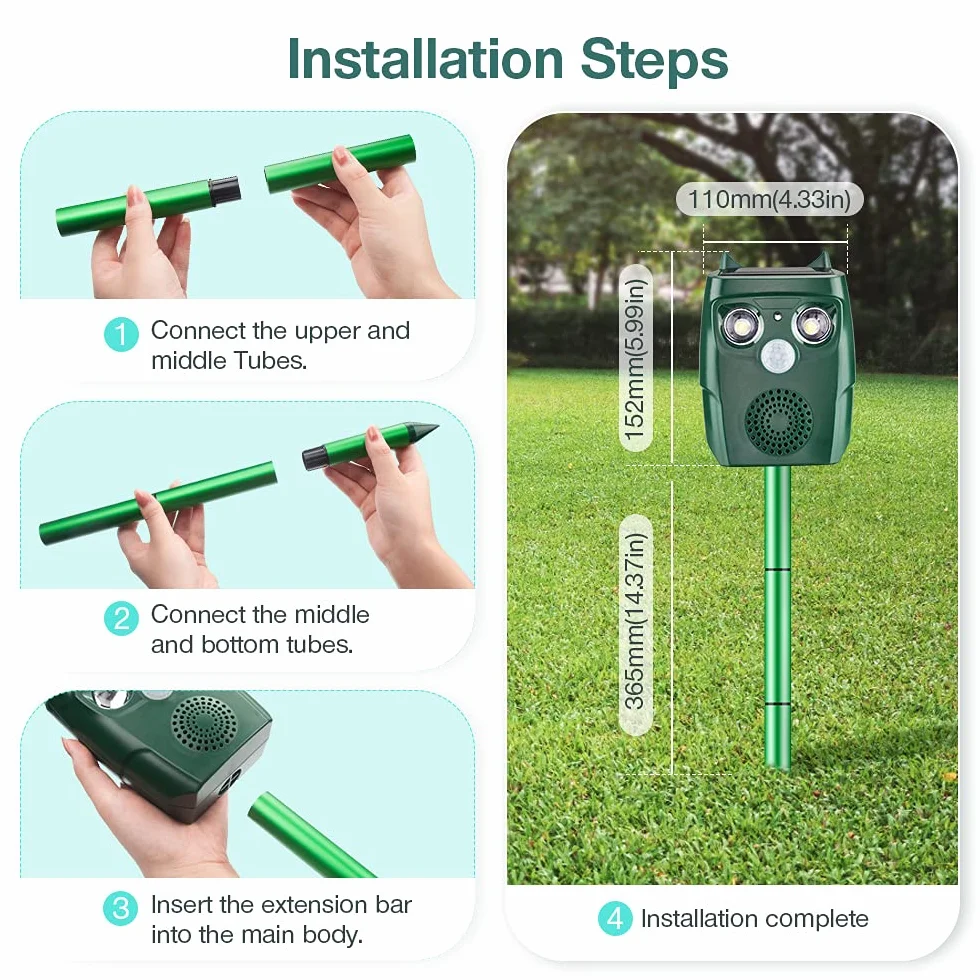 Installation Steps

1 Connect the upper and middle Tubes.

2 Connect the middle and bottom tubes.

3 Insert the extension bar into the main body.

110mm(4.33in)

152mm(5.99in)

365mm(14.37in)

4 Installation complete