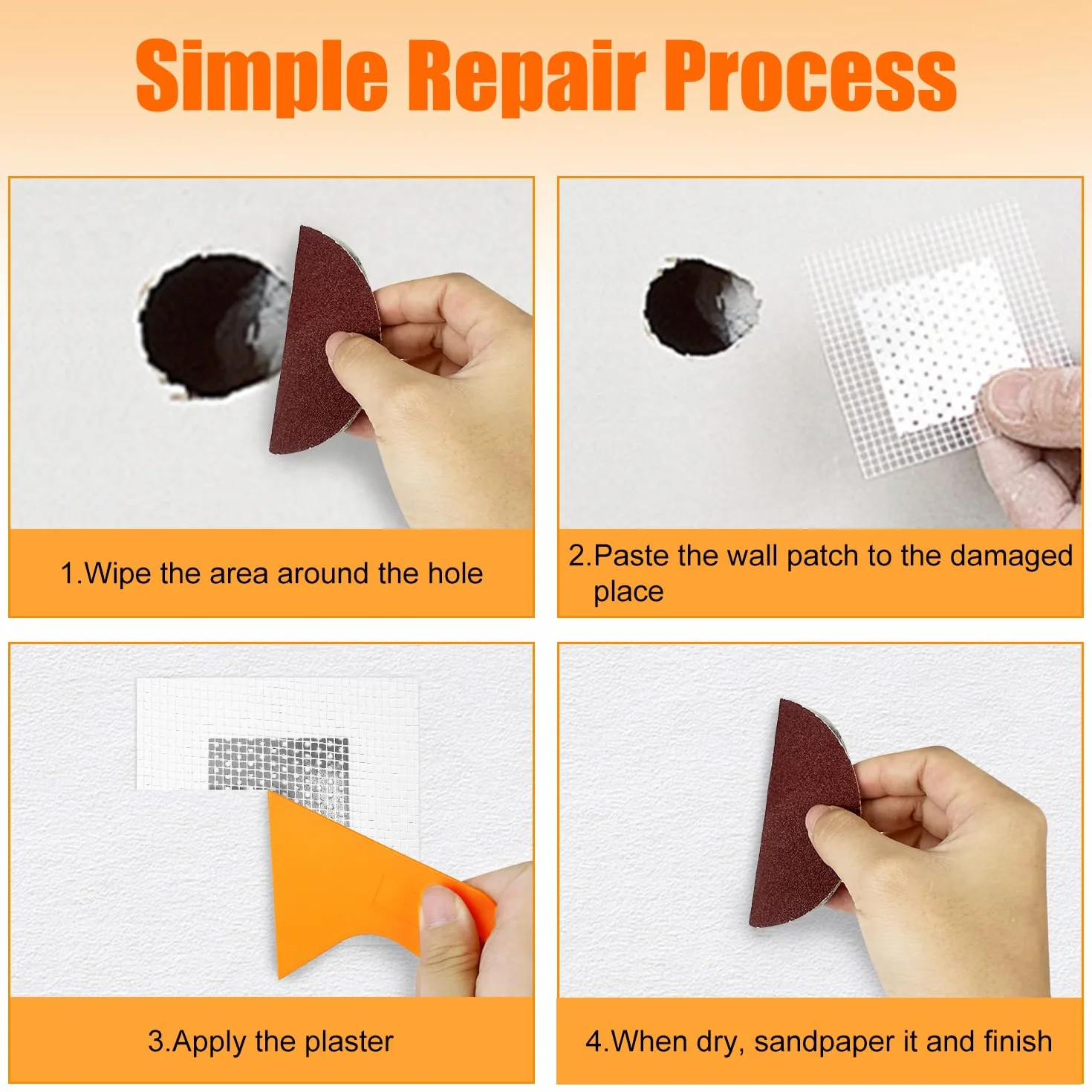 Simple Repair Process

1.Wipe the area around the hole

2.Paste the wall patch to the damaged place

3.Apply the plaster

4.When dry, sandpaper it and finish