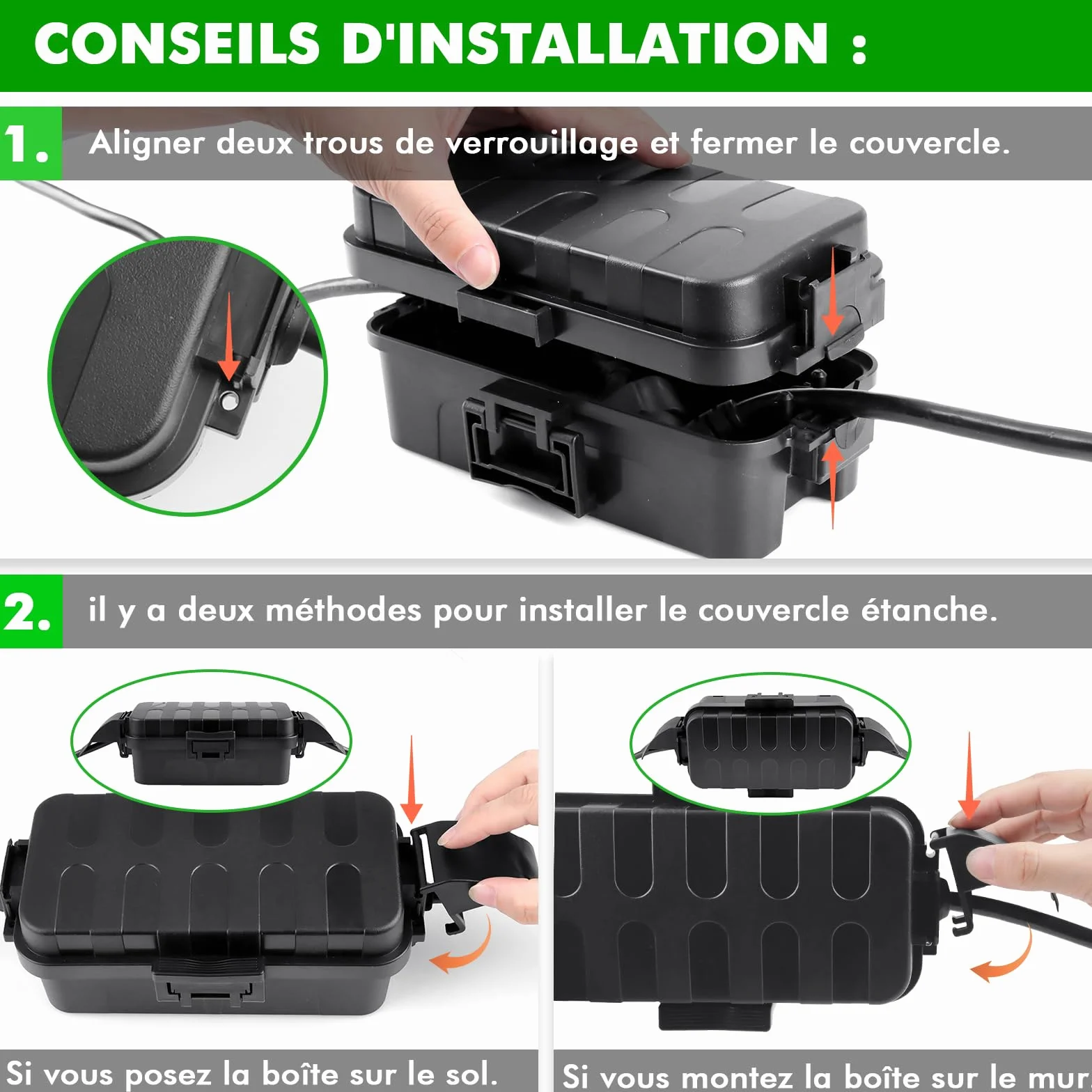 CONSEILS D'INSTALLATION :

1. Aligner deux trous de verrouillage et fermer le couvercle.

2. il y a deux méthodes pour installer le couvercle étanche.

Si vous posez la boîte sur le sol.

Si vous montez la boîte sur le mur