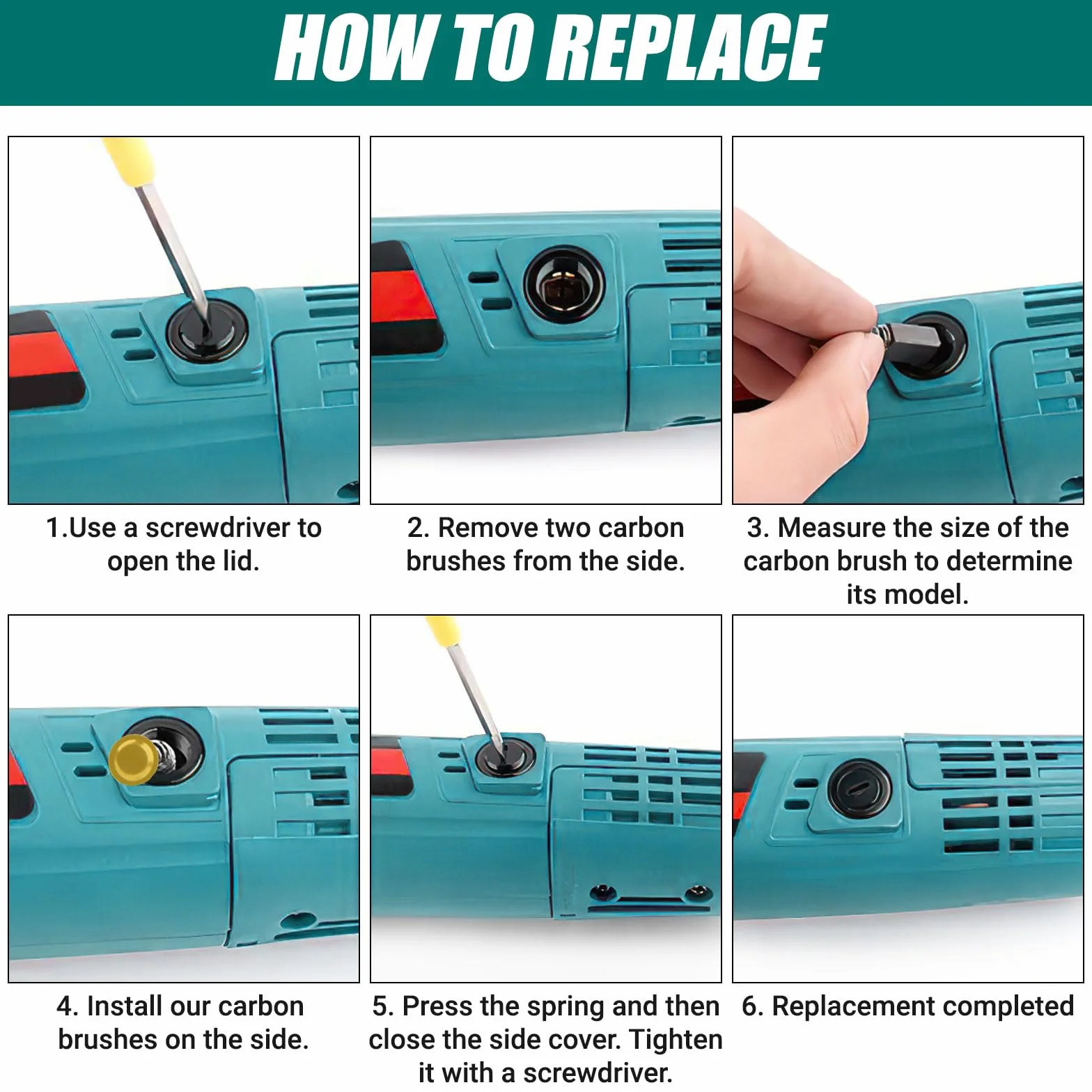 HOW TO REPLACE

1.Use a screwdriver to open the lid.

2. Remove two carbon brushes from the side.

3. Measure the size of the carbon brush to determine its model.

4. Install our carbon brushes on the side.

5. Press the spring and then close the side cover. Tighten it with a screwdriver.

6. Replacement completed