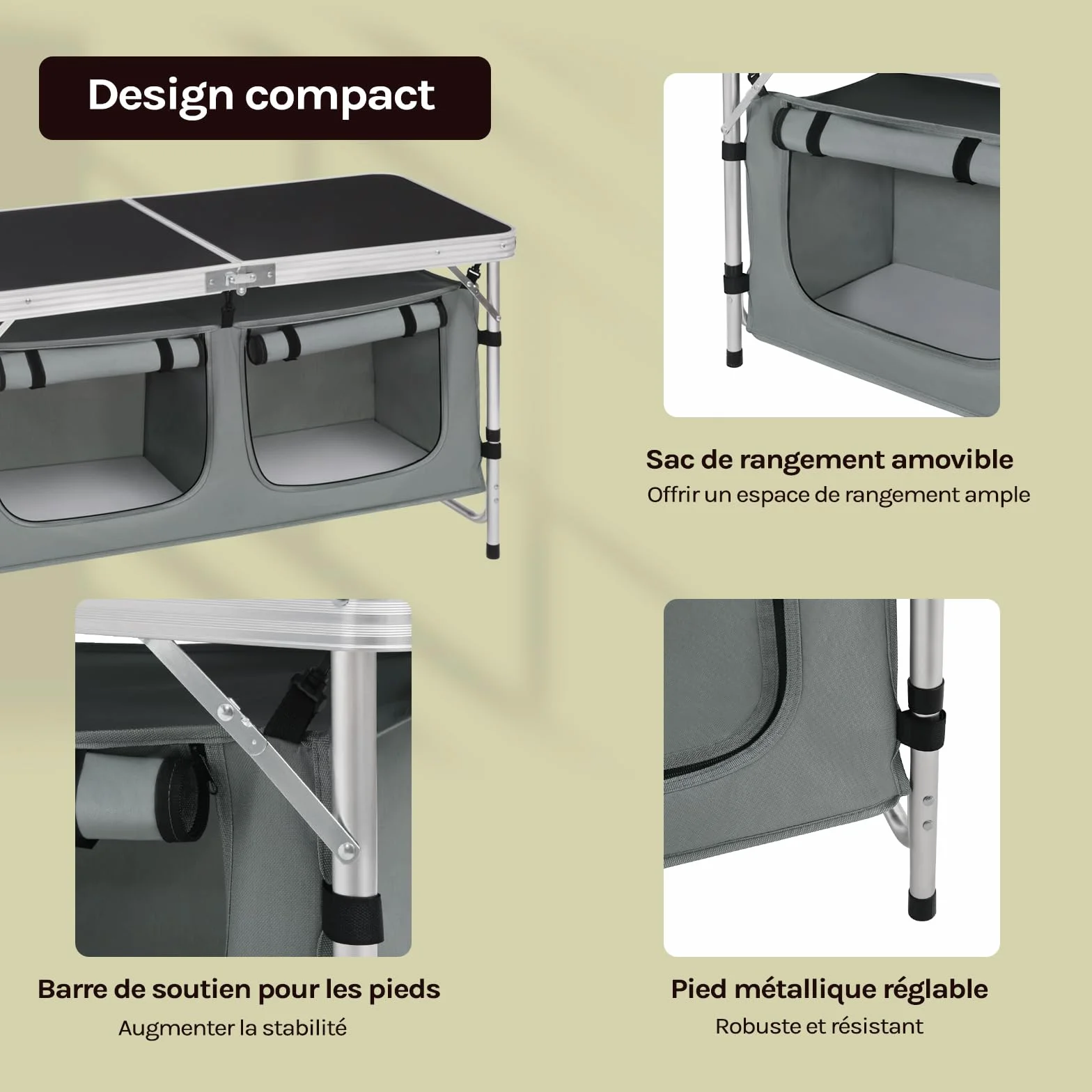 Design compact

Sac de rangement amovible
Offrir un espace de rangement ample

Barre de soutien pour les pieds
Augmenter la stabilité

Pied métallique réglable
Robuste et résistant