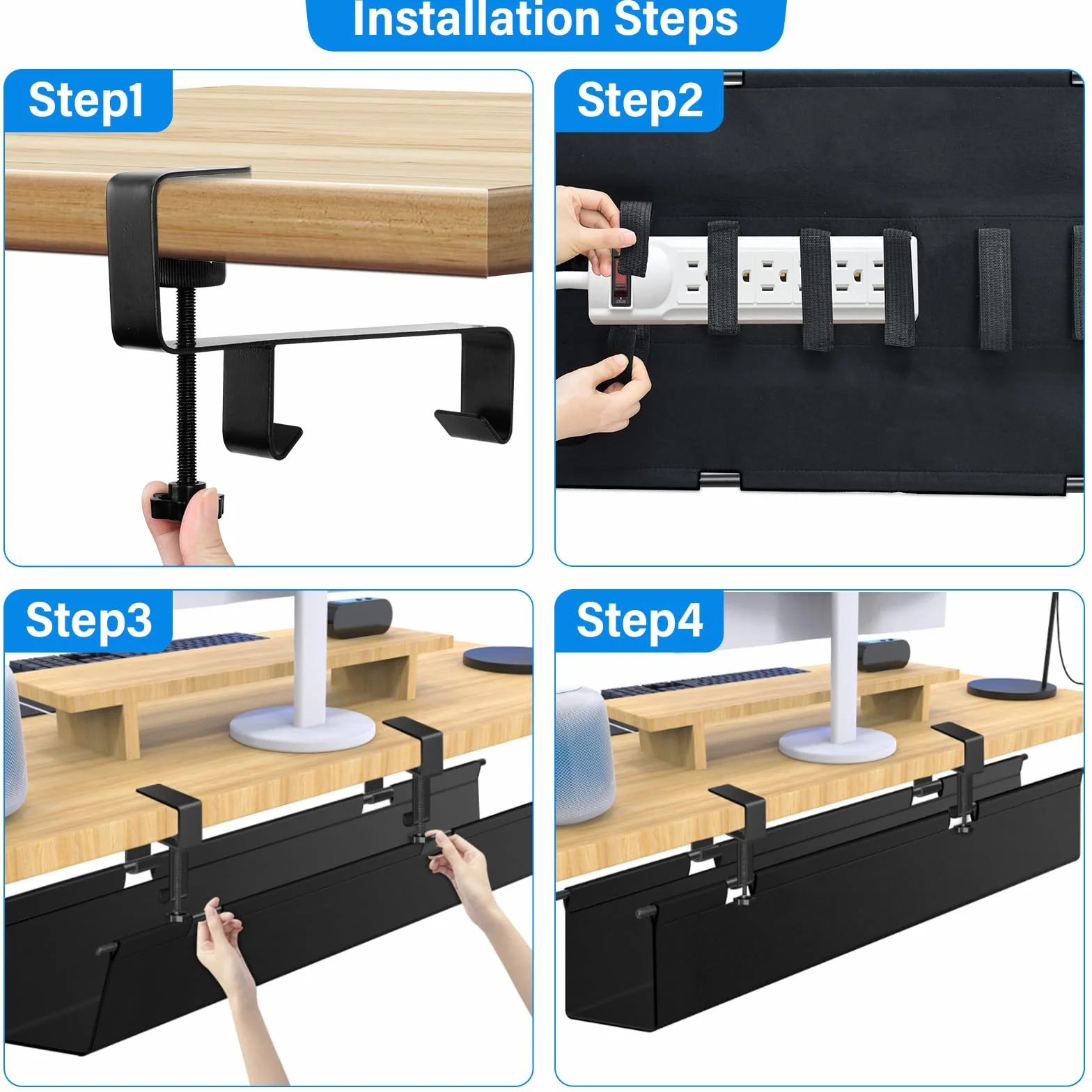 Installation Steps

Step1

Step2

Step3

Step4