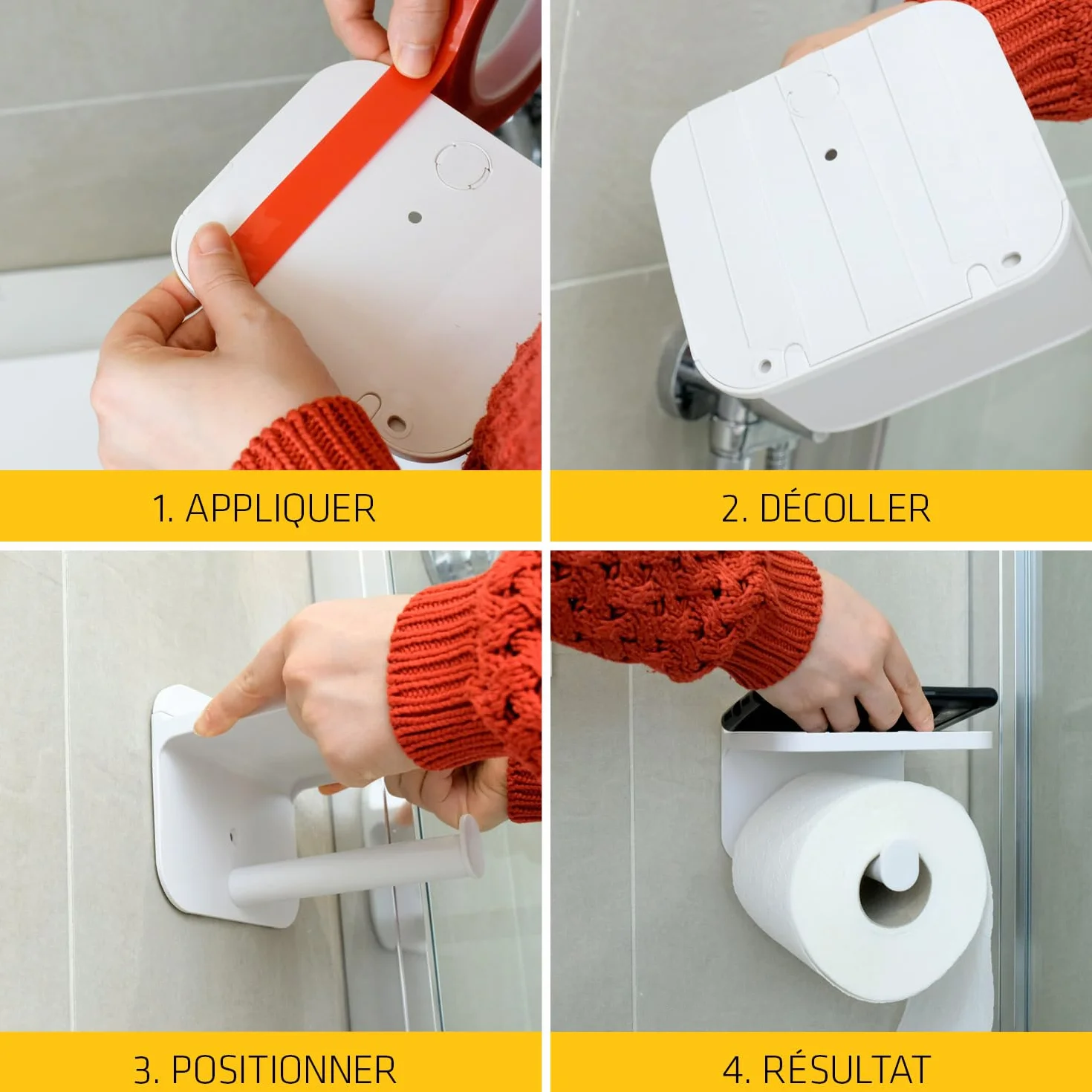 1. APPLIQUER

2. DÉCOLLER

3. POSITIONNER

4. RÉSULTAT