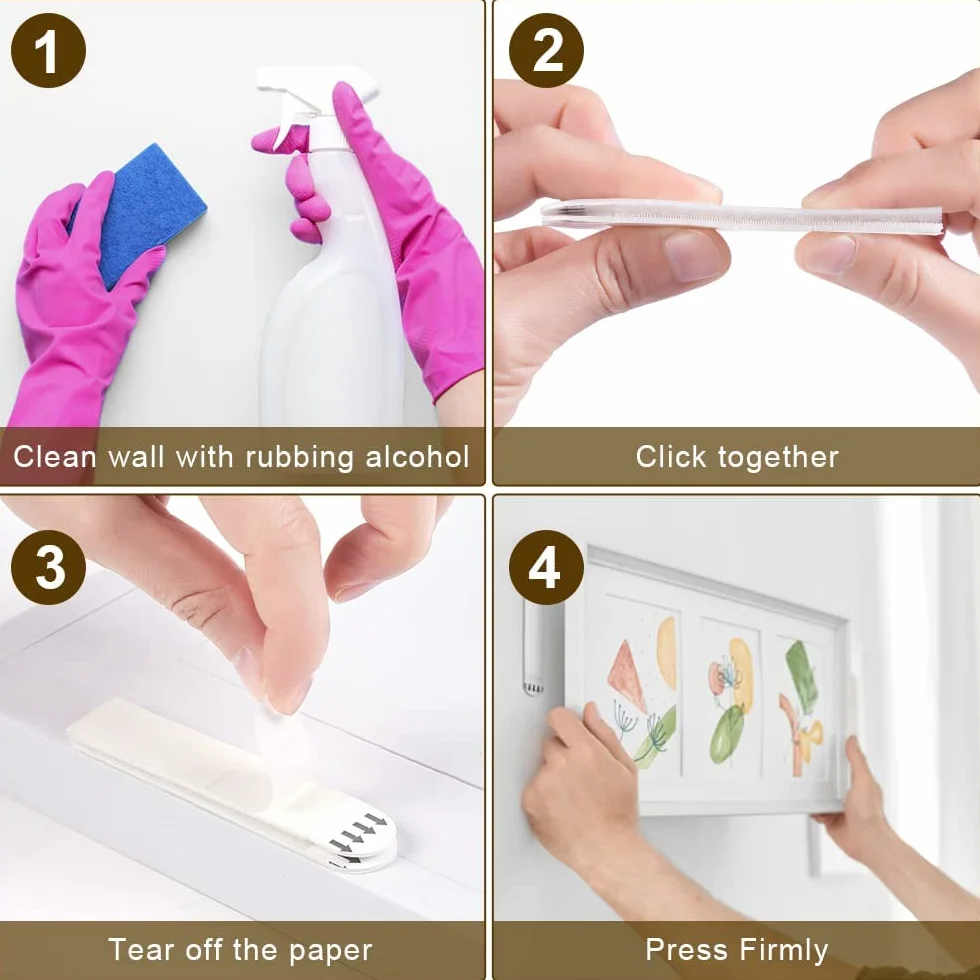 1

Clean wall with rubbing alcohol

2

Click together

3

Tear off the paper

4

Press Firmly