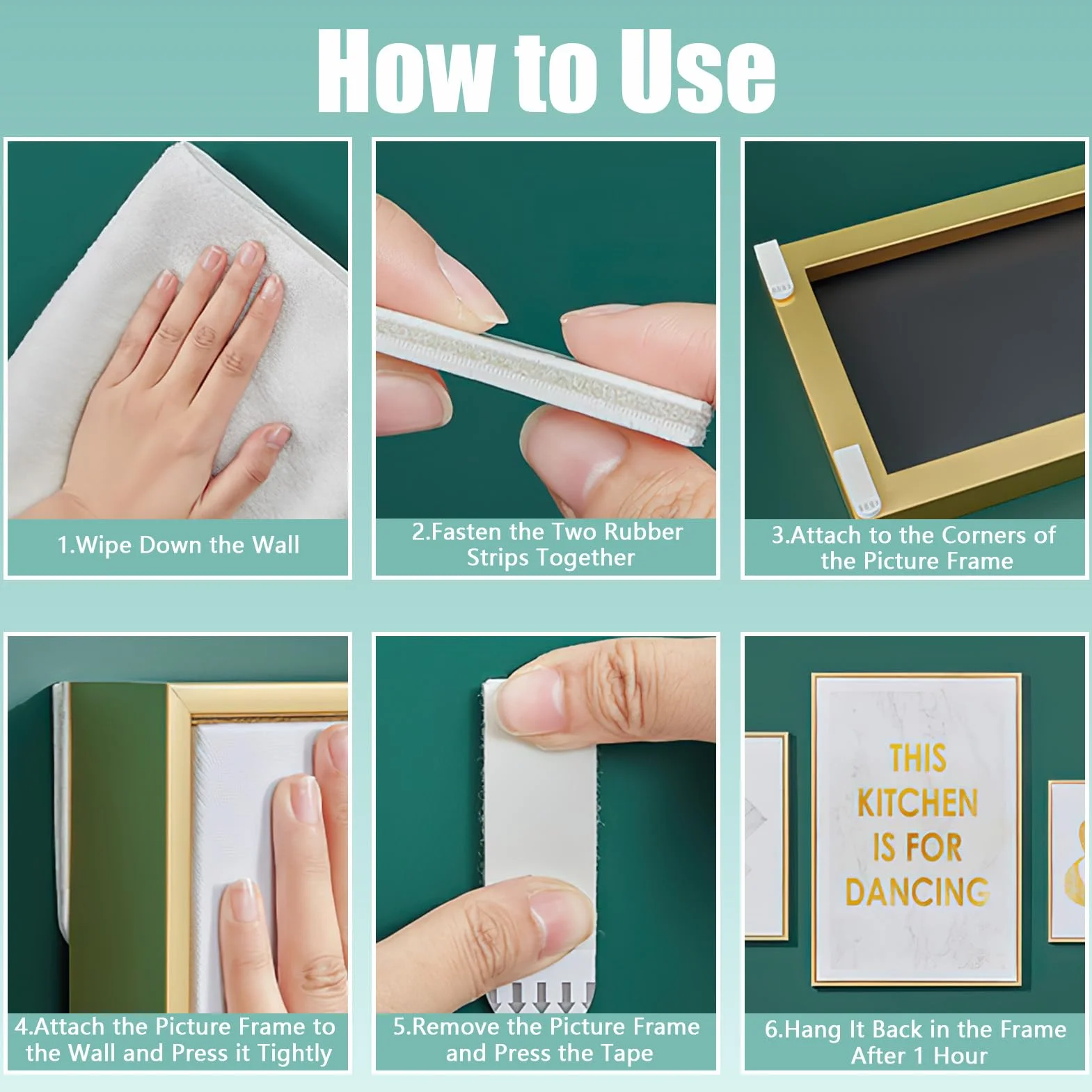 How to Use

1.Wipe Down the Wall

2.Fasten the Two Rubber Strips Together

3.Attach to the Corners of the Picture Frame

4.Attach the Picture Frame to the Wall and Press it Tightly

5.Remove the Picture Frame and Press the Tape

THIS KITCHEN IS FOR DANCING

6.Hang It Back in the Frame After 1 Hour