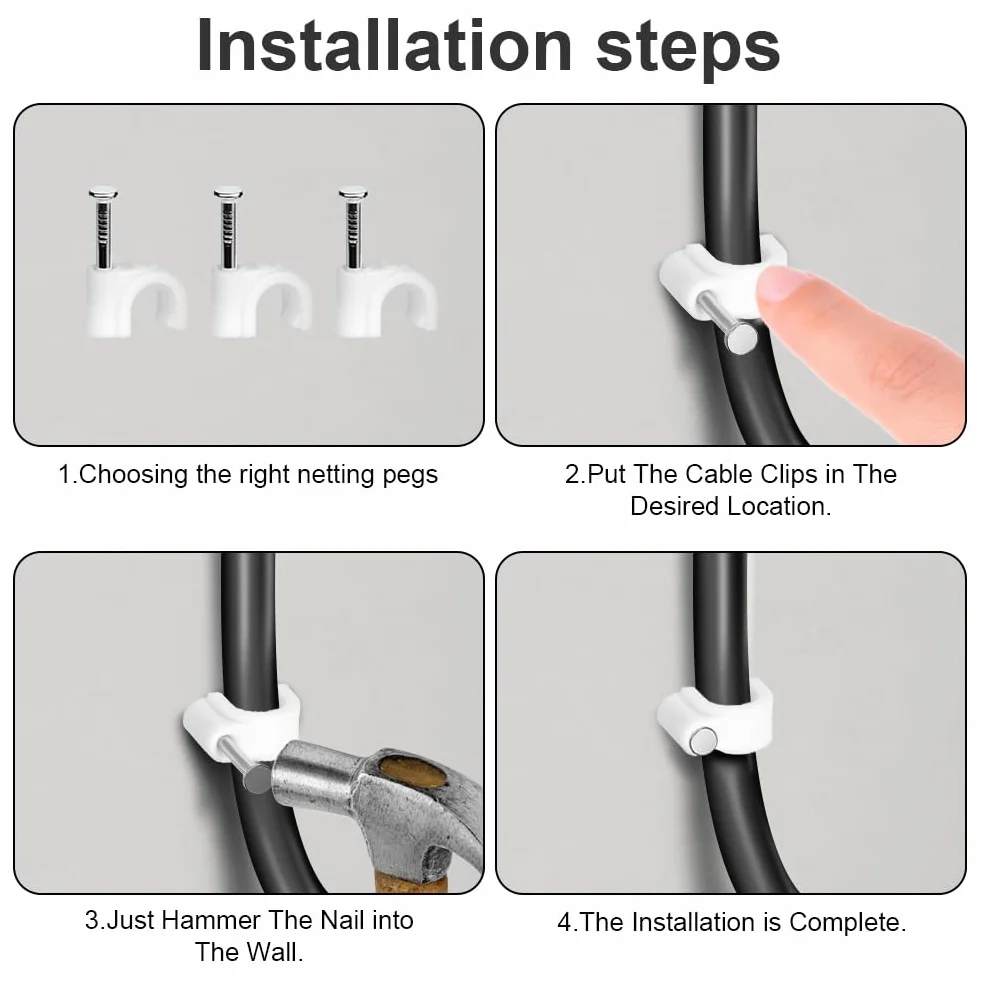 Installation steps

1.Choosing the right netting pegs

2.Put The Cable Clips in The Desired Location.

3.Just Hammer The Nail into The Wall.

4.The Installation is Complete.