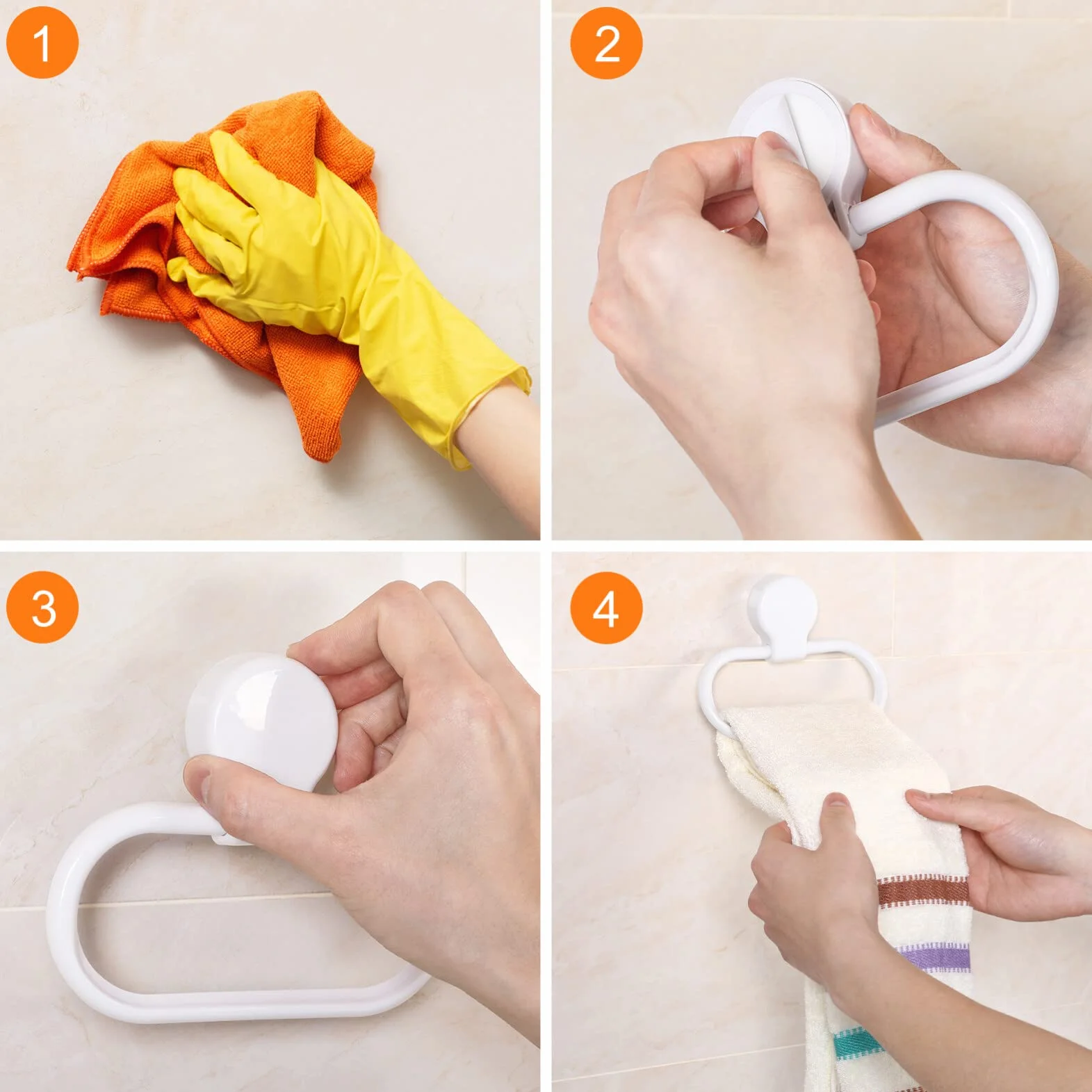 1

2

3

4