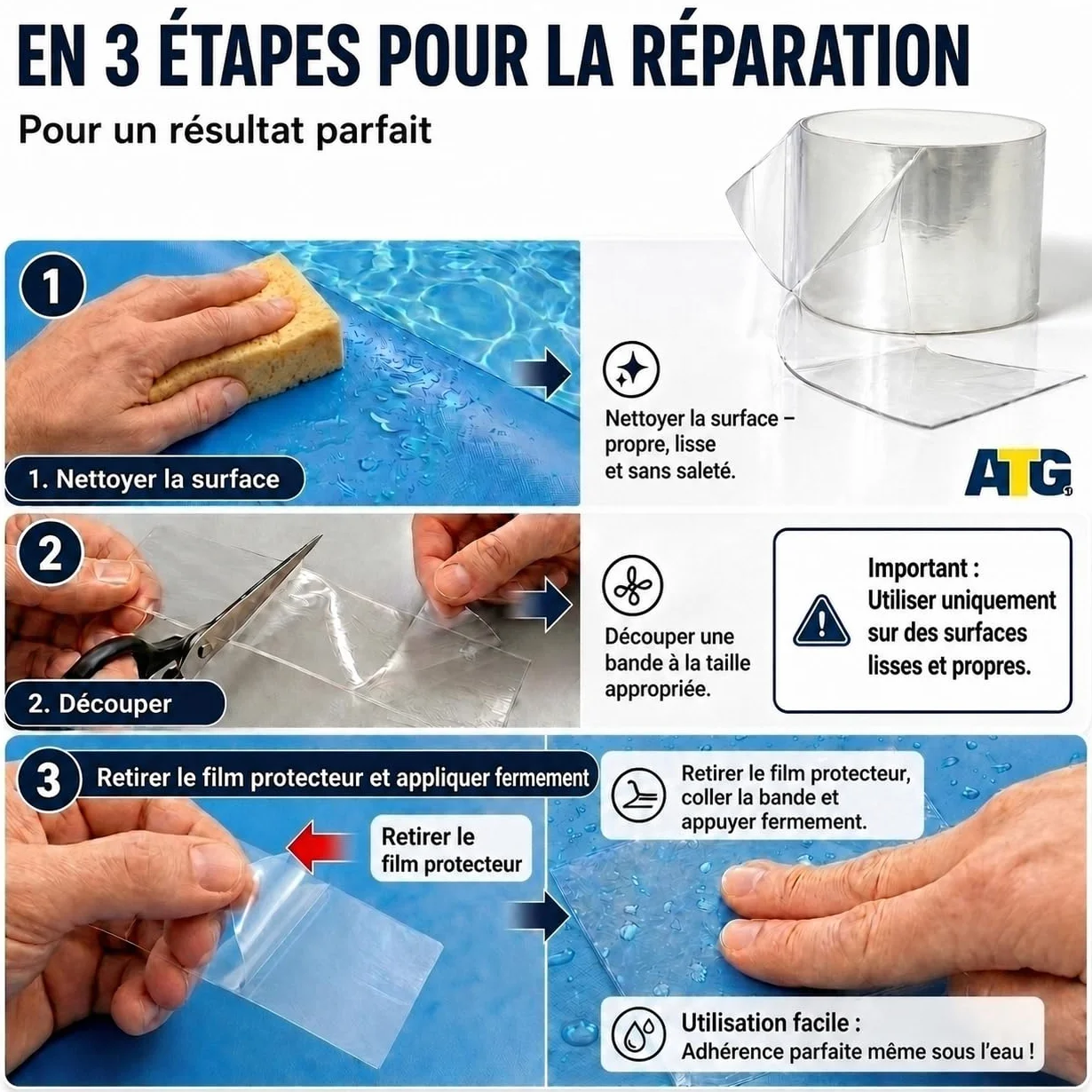 EN 3 ÉTAPES POUR LA RÉPARATION

Pour un résultat parfait

1

1. Nettoyer la surface

Nettoyer la surface – propre, lisse et sans saleté.

ATG

2

2. Découper

Découper une bande à la taille appropriée.

Important : Utiliser uniquement sur des surfaces lisses et propres.

3

Retirer le film protecteur et appliquer fermement

Retirer le film protecteur

Retirer le film protecteur, coller la bande et appuyer fermement.

Utilisation facile : Adhérence parfaite même sous l'eau !