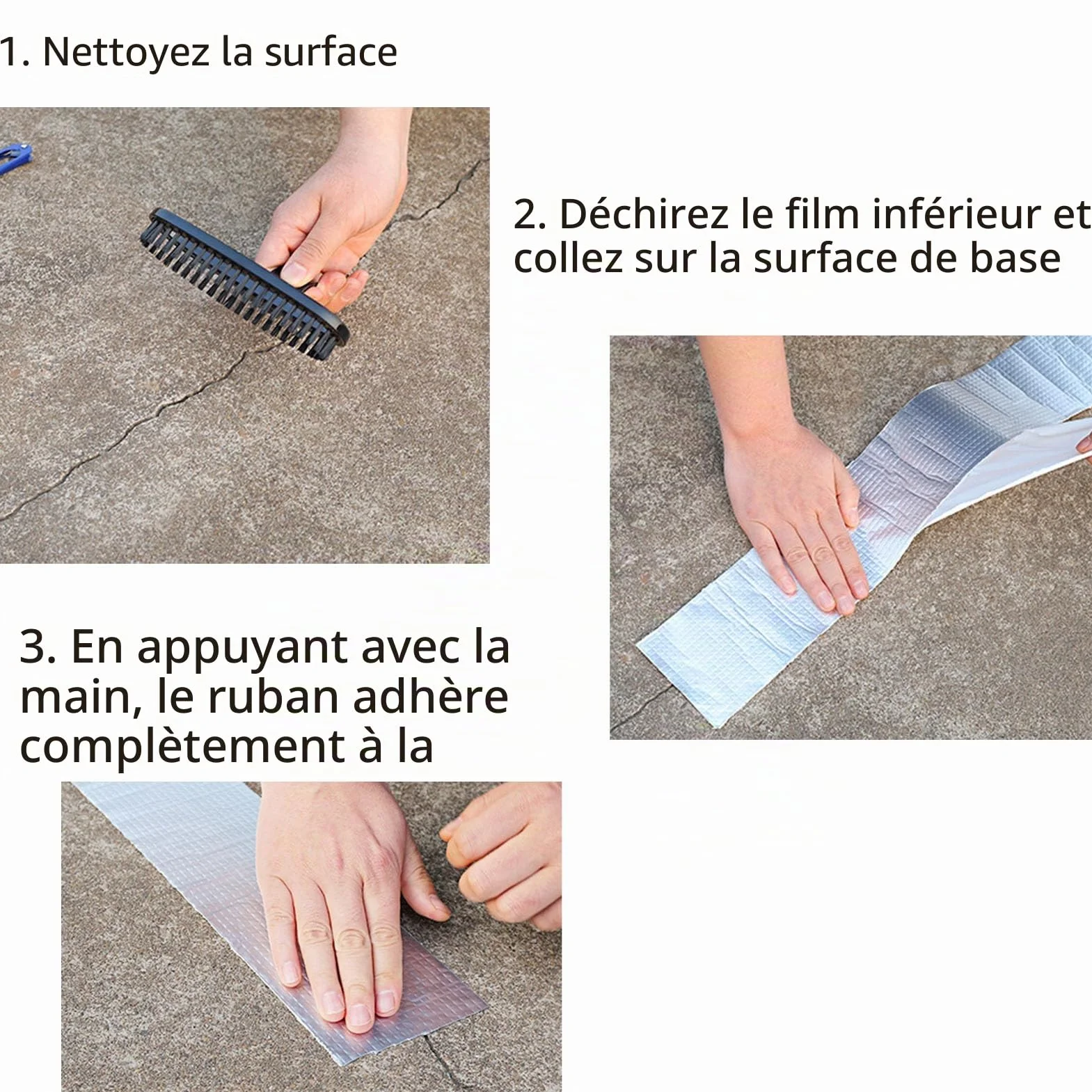 1. Nettoyez la surface

2. Déchirez le film inférieur et collez sur la surface de base

3. En appuyant avec la main, le ruban adhère complètement à la