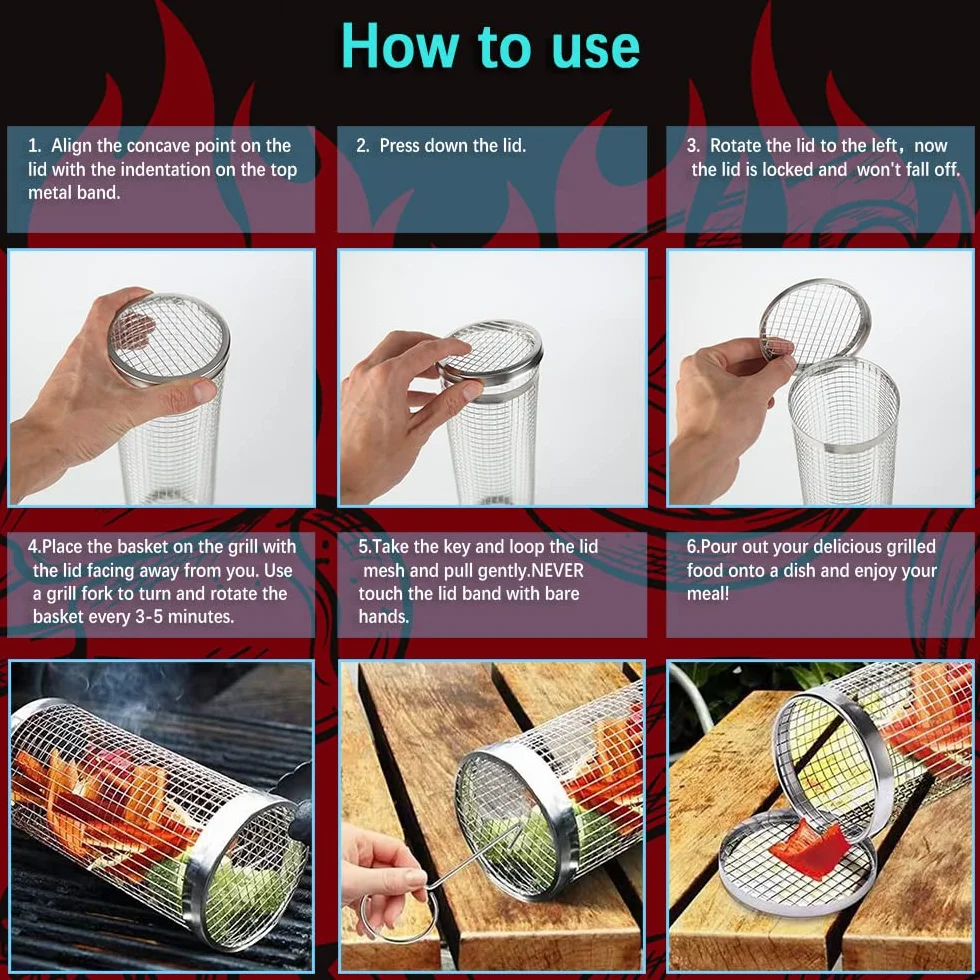 How to use

1. Align the concave point on the lid with the indentation on the top metal band.

2. Press down the lid.

3. Rotate the lid to the left，now the lid is locked and won't fall off.

4.Place the basket on the grill with the lid facing away from you. Use a grill fork to turn and rotate the basket every 3-5 minutes.

5.Take the key and loop the lid mesh and pull gently.NEVER touch the lid band with bare hands.

6.Pour out your delicious grilled food onto a dish and enjoy your meal!