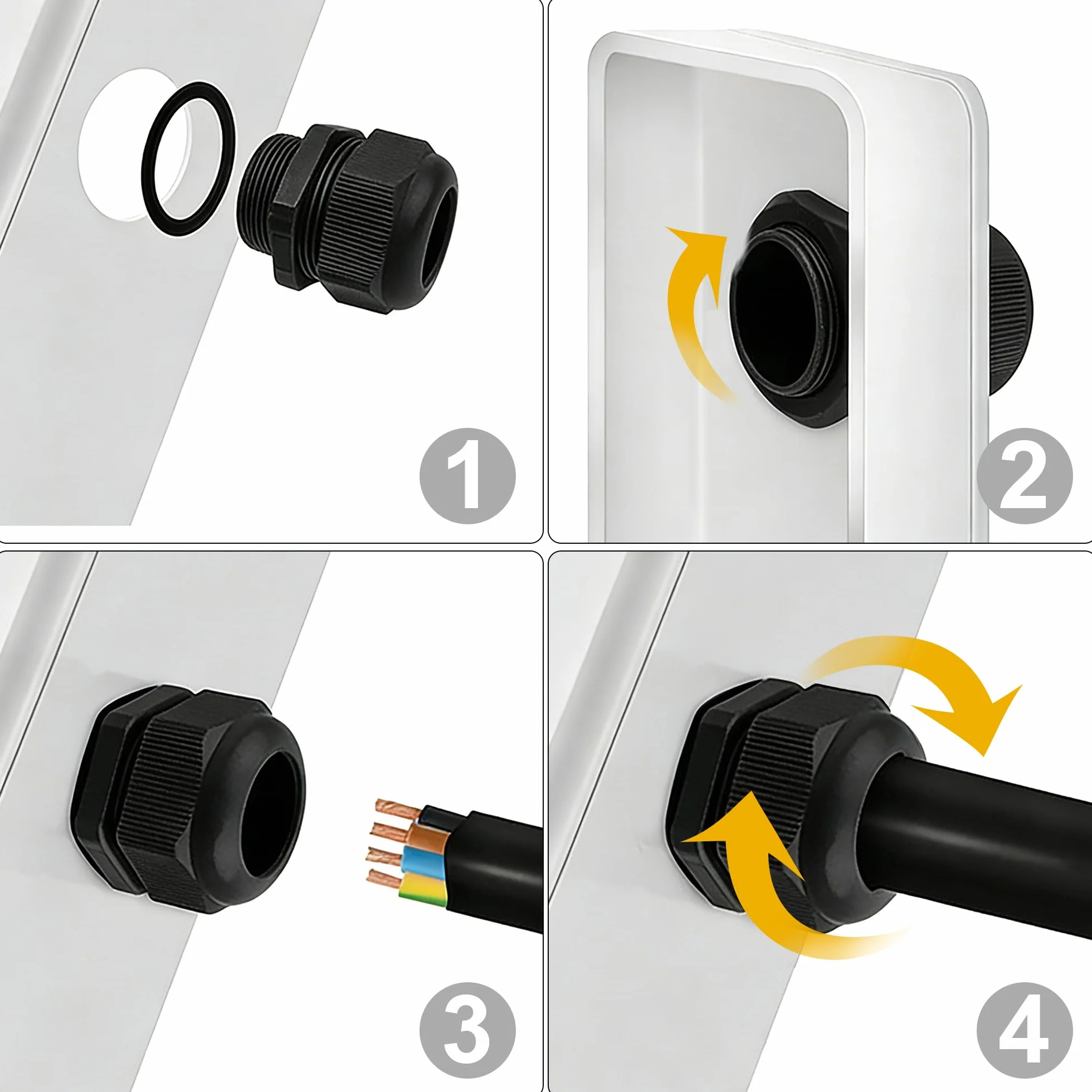 1

2

3

4