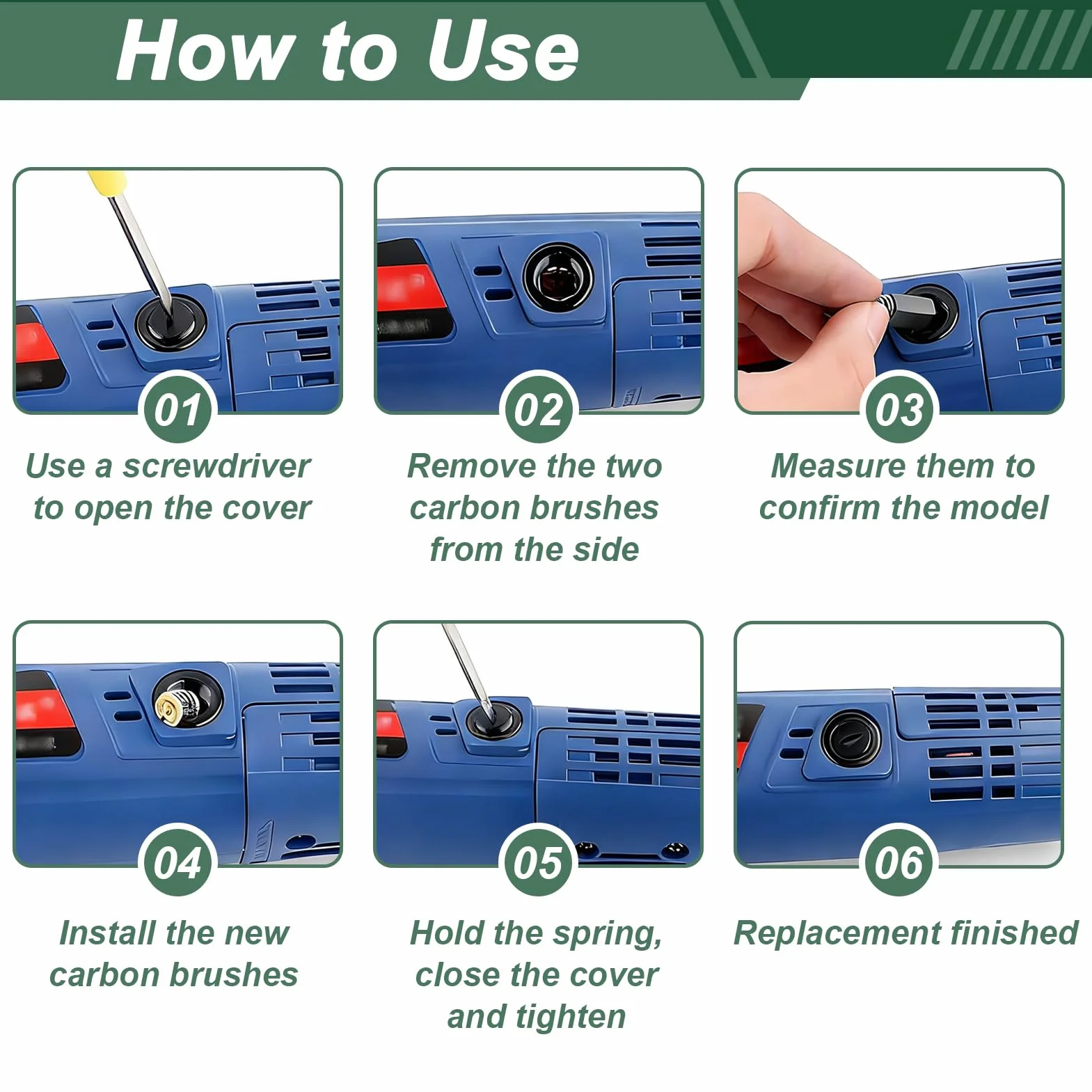 How to Use

01
Use a screwdriver to open the cover

02
Remove the two carbon brushes from the side

03
Measure them to confirm the model

04
Install the new carbon brushes

05
Hold the spring, close the cover and tighten

06
Replacement finished