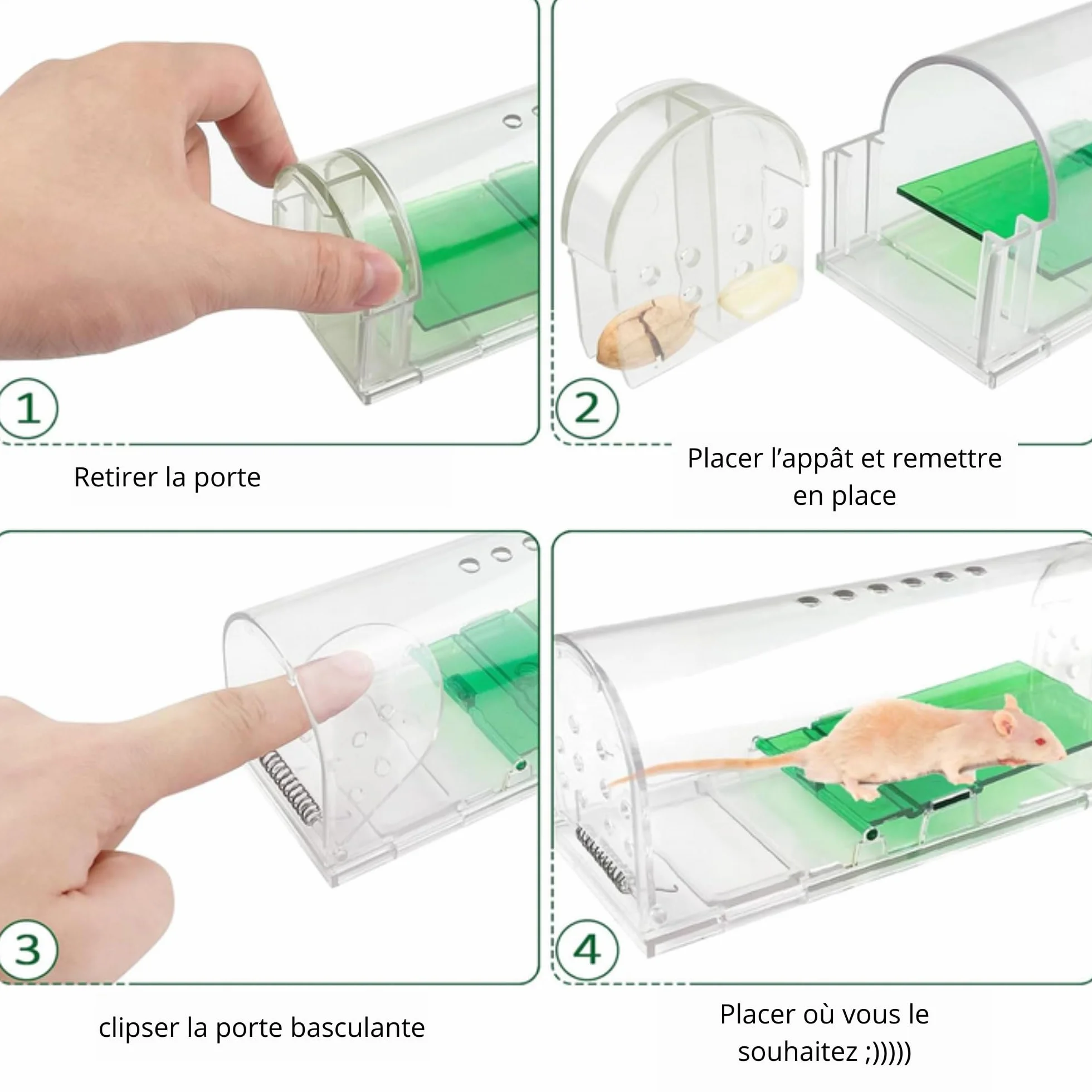 1

Retirer la porte

2

Placer l’appât et remettre en place

3

clipser la porte basculante

4

Placer où vous le souhaitez ;)))))