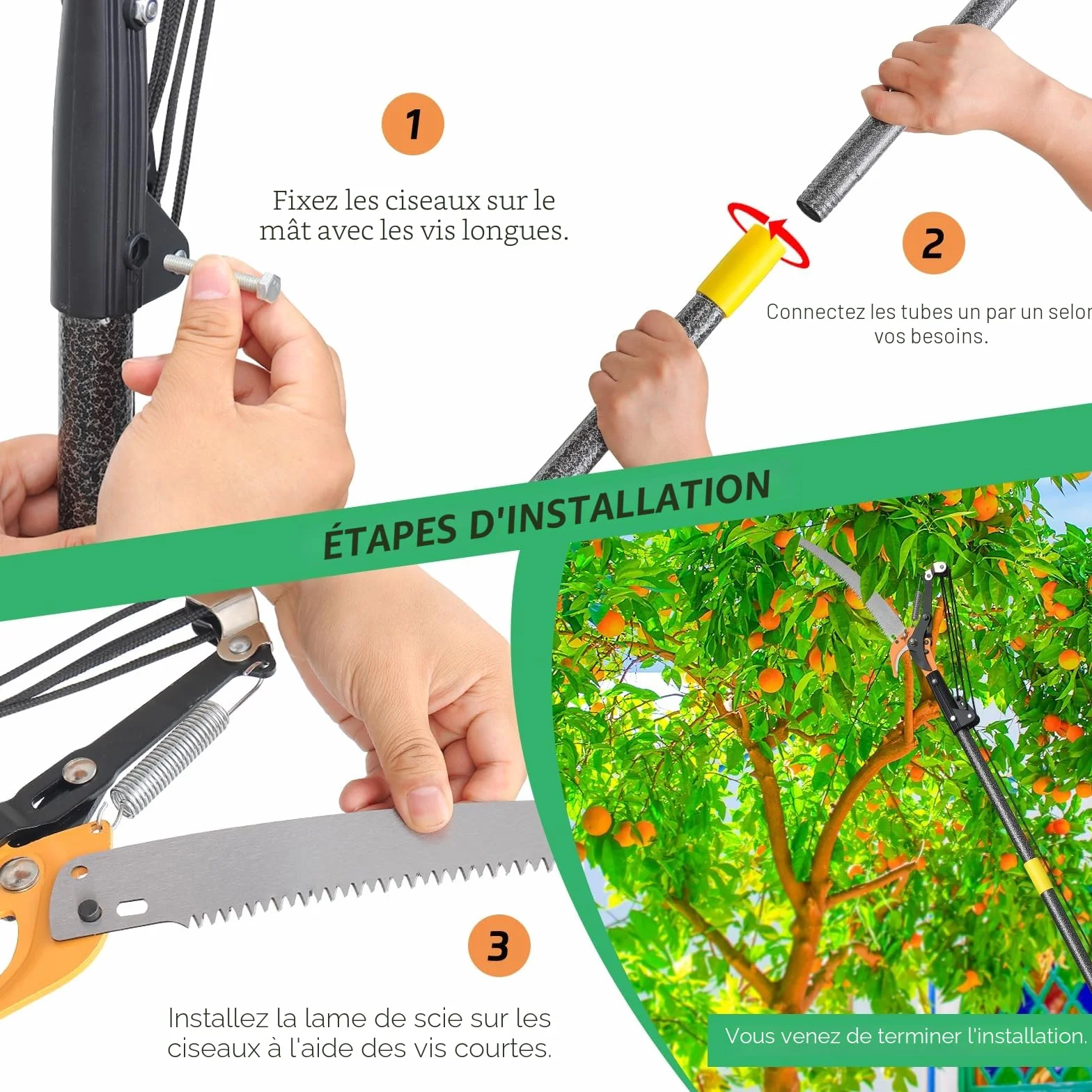 1

Fixez les ciseaux sur le mât avec les vis longues.

2

Connectez les tubes un par un selon vos besoins.

ÉTAPES D'INSTALLATION

3

Installez la lame de scie sur les ciseaux à l'aide des vis courtes.

Vous venez de terminer l'installation.