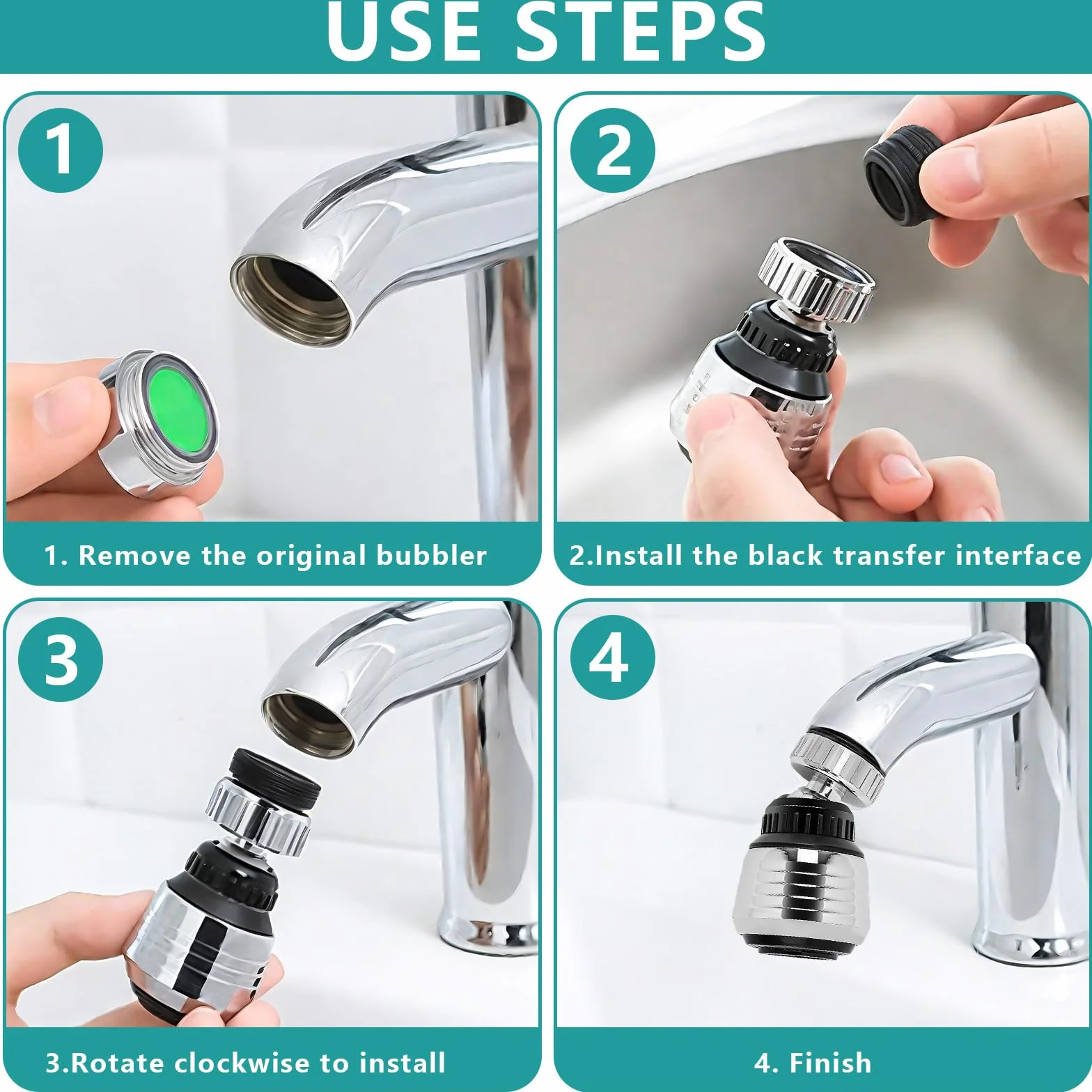 USE STEPS

1

1. Remove the original bubbler

2

2.Install the black transfer interface

3

3.Rotate clockwise to install

4

4. Finish