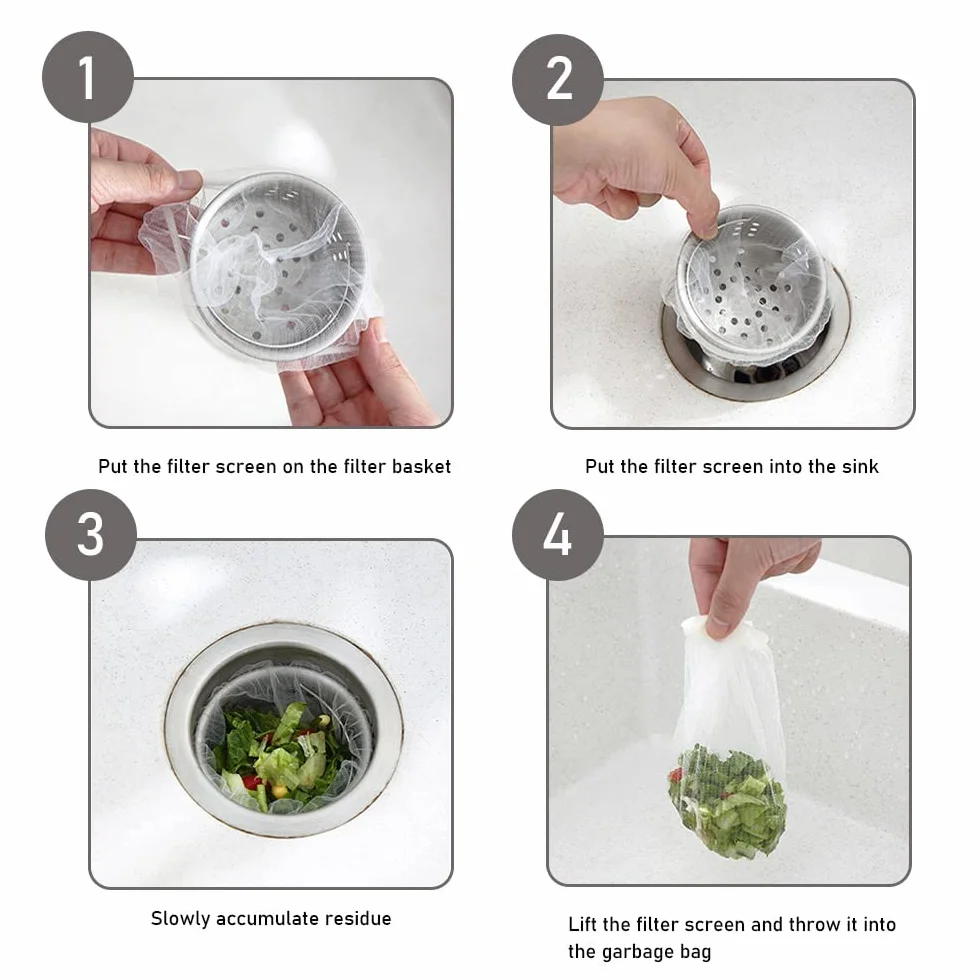 1

Put the filter screen on the filter basket

2

Put the filter screen into the sink

3

Slowly accumulate residue

4

Lift the filter screen and throw it into the garbage bag