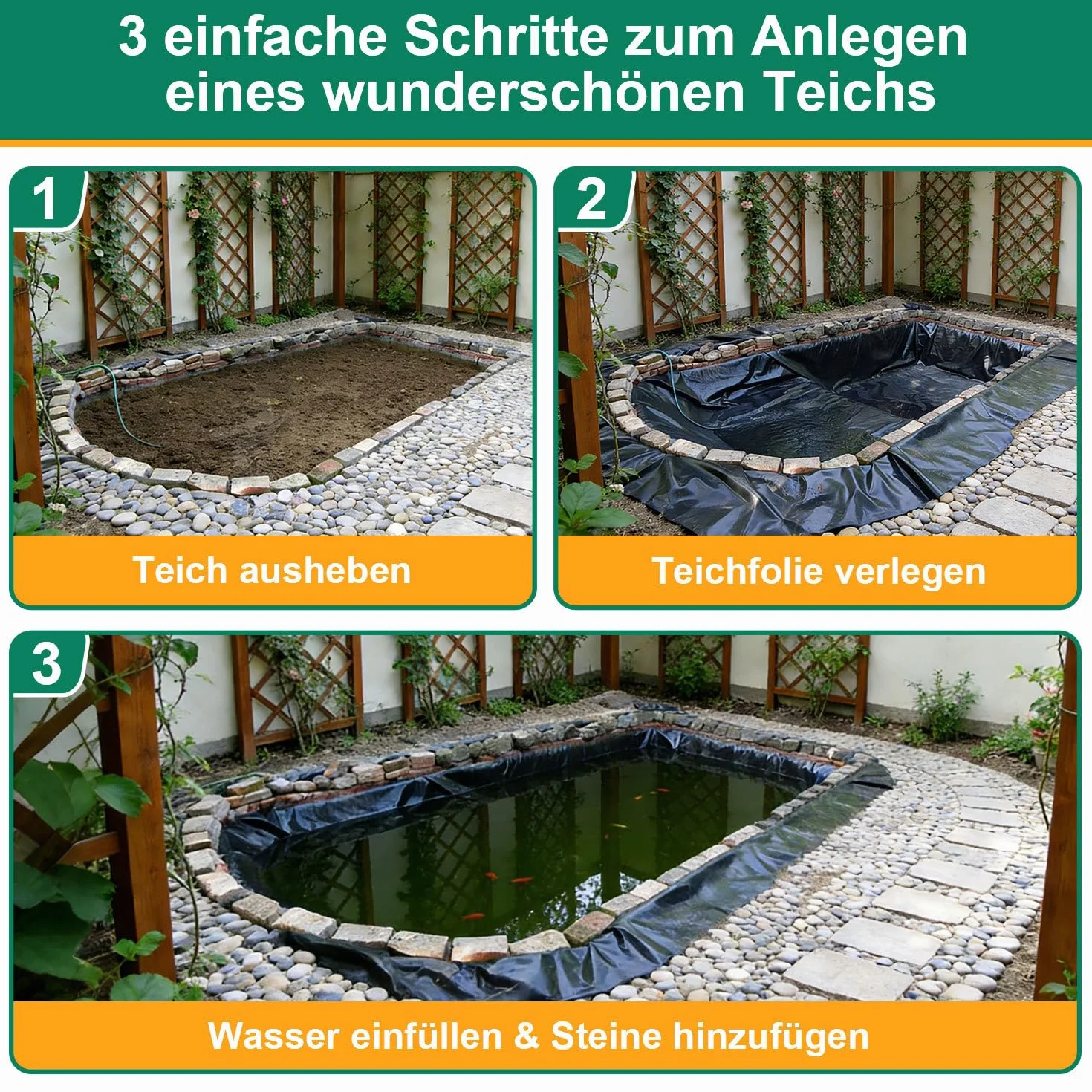 3 einfache Schritte zum Anlegen eines wunderschönen Teichs

1

Teich ausheben

2

Teichfolie verlegen

3

Wasser einfüllen & Steine hinzufügen