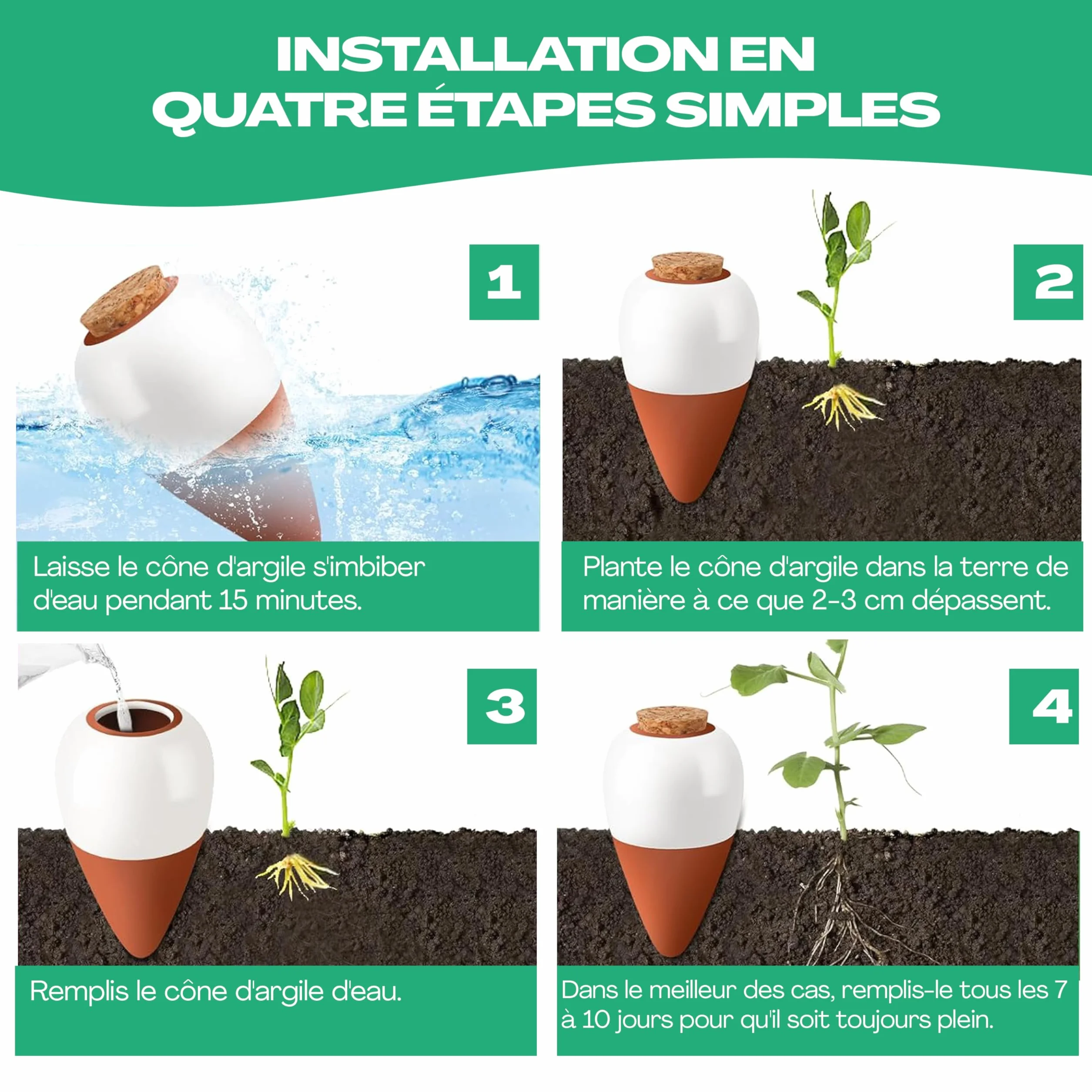 INSTALLATION EN QUATRE ÉTAPES SIMPLES

1

Laisse le cône d'argile s'imbiber d'eau pendant 15 minutes.

2

Plante le cône d'argile dans la terre de manière à ce que 2-3 cm dépassent.

3

Remplis le cône d'argile d'eau.

4

Dans le meilleur des cas, remplis-le tous les 7 à 10 jours pour qu'il soit toujours plein.