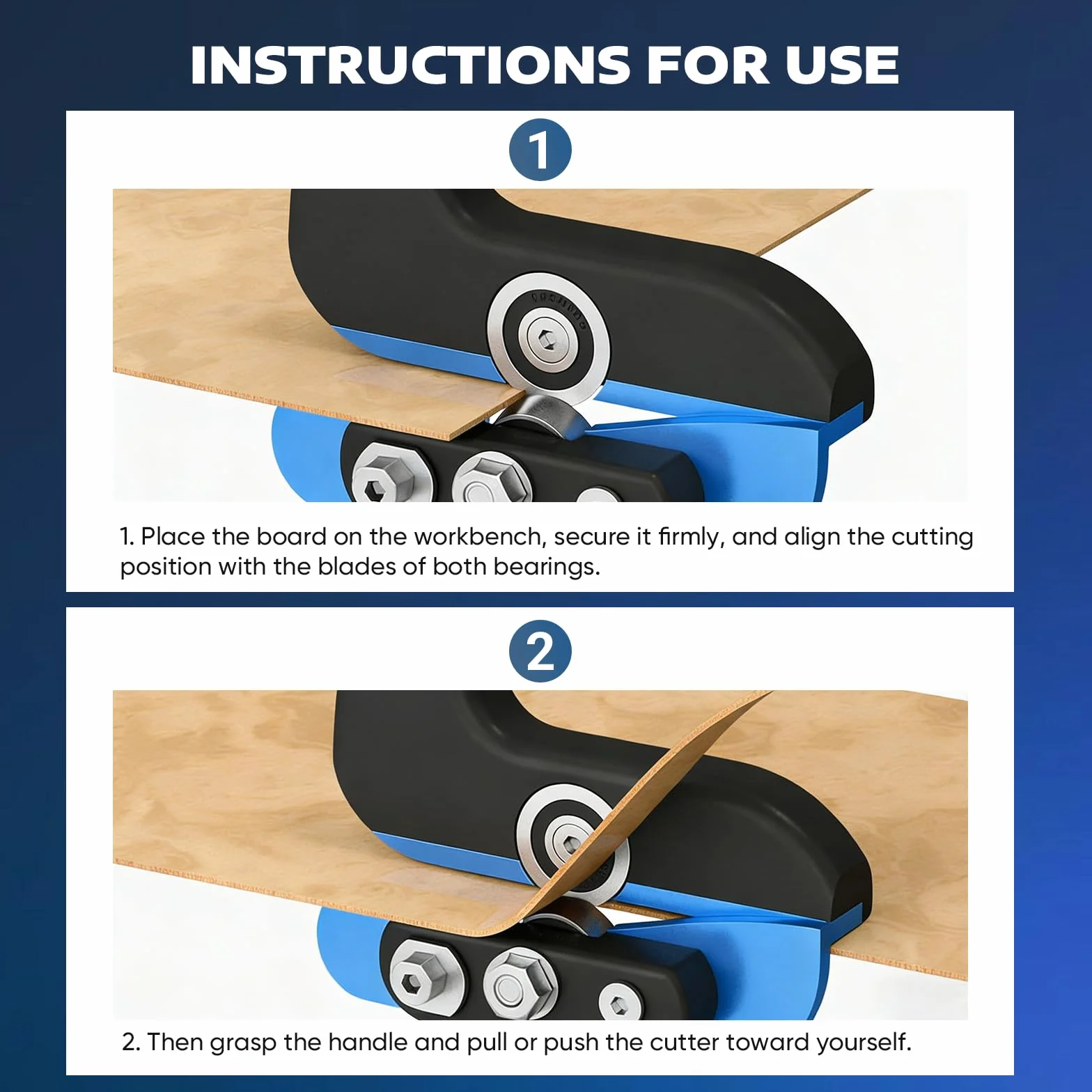 INSTRUCTIONS FOR USE

1

1. Place the board on the workbench, secure it firmly, and align the cutting position with the blades of both bearings.

2

2. Then grasp the handle and pull or push the cutter toward yourself.