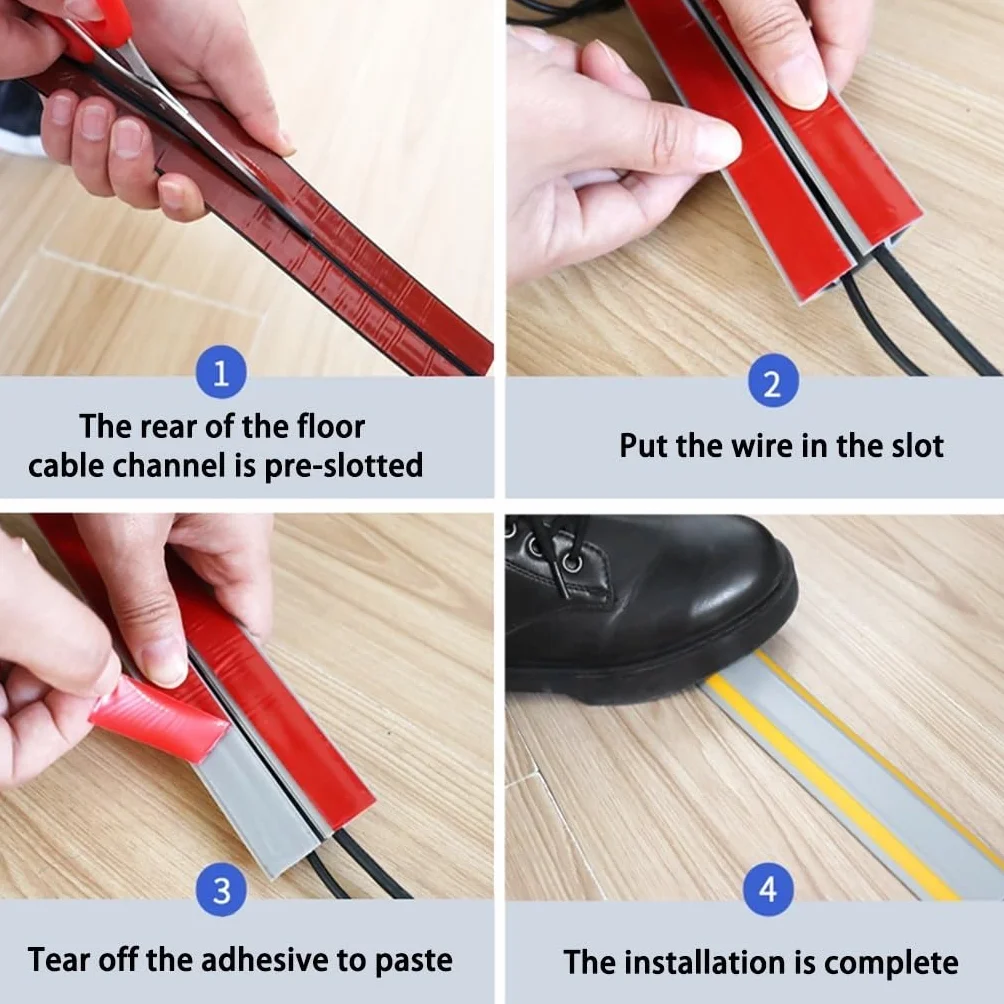 1

The rear of the floor cable channel is pre-slotted

2

Put the wire in the slot

3

Tear off the adhesive to paste

4

The installation is complete