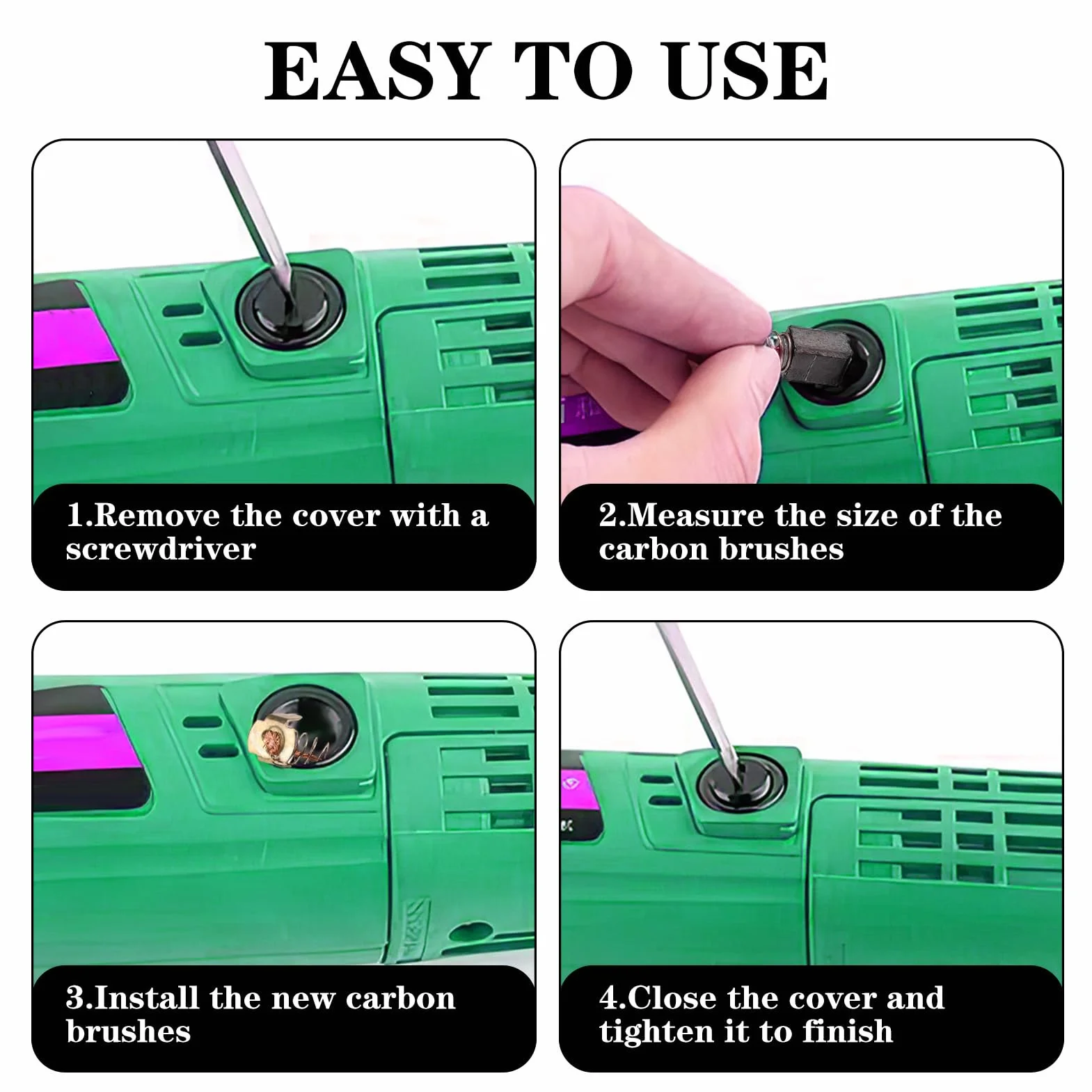 EASY TO USE

1.Remove the cover with a screwdriver

2.Measure the size of the carbon brushes

3.Install the new carbon brushes

4.Close the cover and tighten it to finish