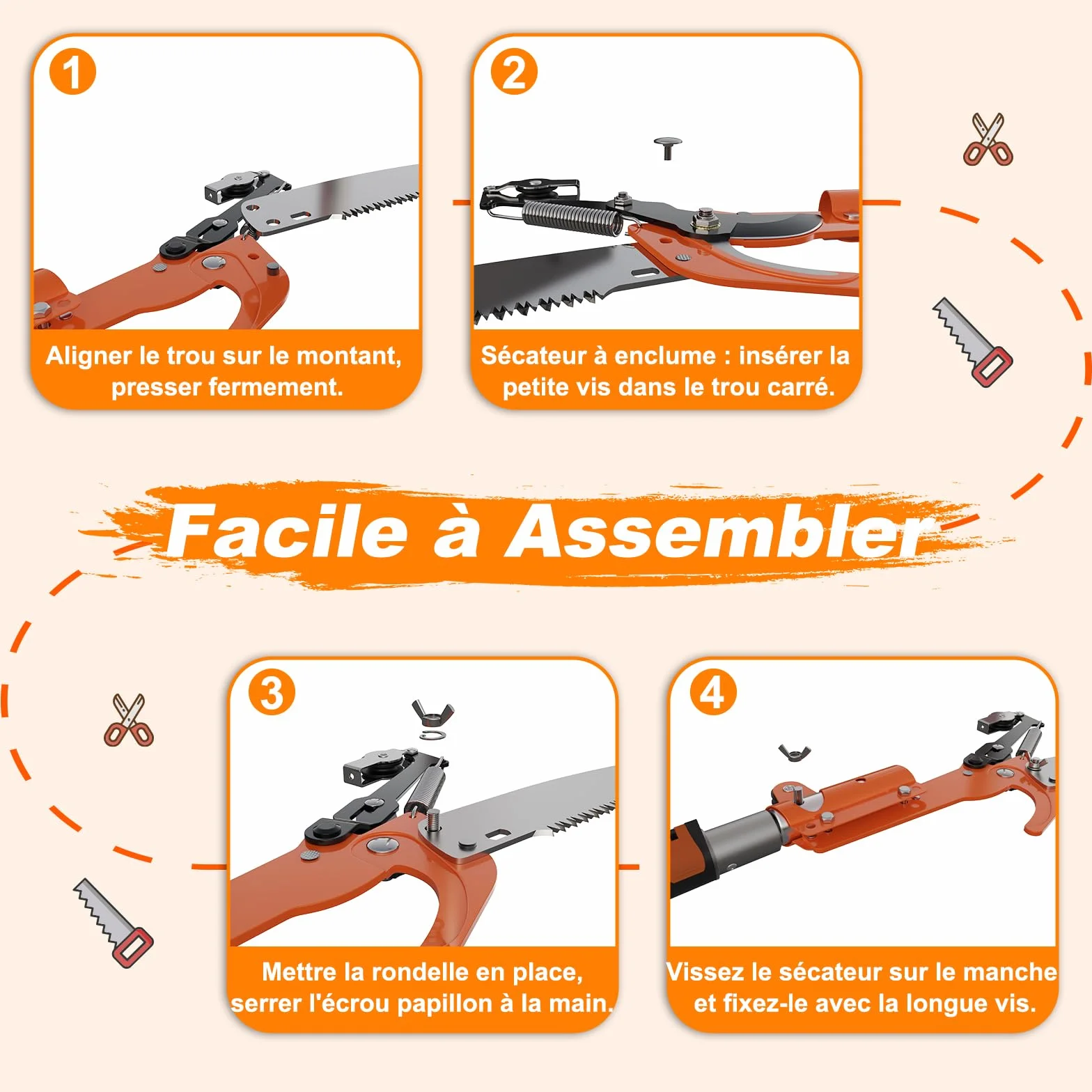 1

Aligner le trou sur le montant, presser fermement.

2

Sécateur à enclume : insérer la petite vis dans le trou carré.

Facile à Assembler

3

Mettre la rondelle en place, serrer l'écrou papillon à la main.

4

Vissez le sécateur sur le manche et fixez-le avec la longue vis.