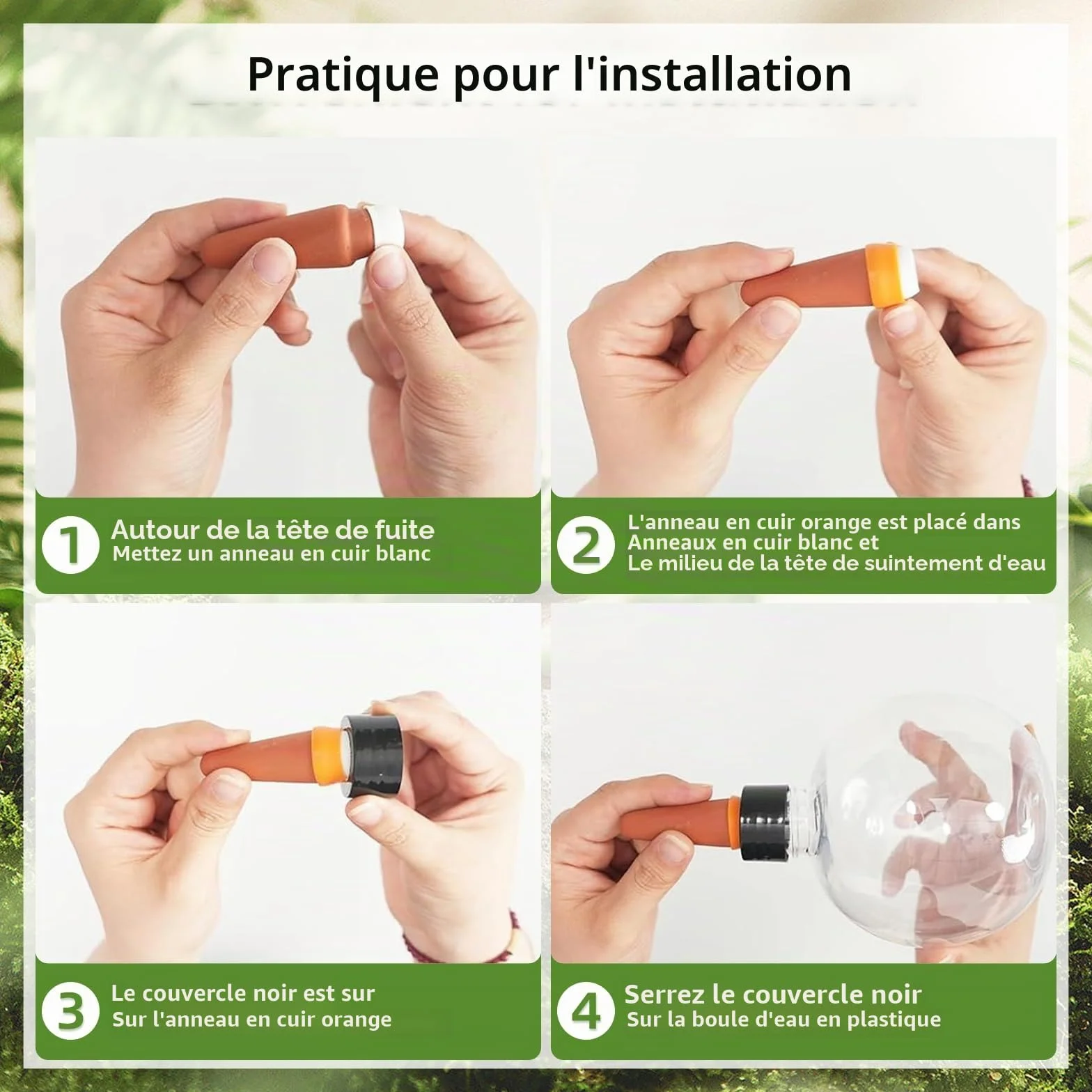 Pratique pour l'installation

1 Autour de la tête de fuite
Mettez un anneau en cuir blanc

2 L'anneau en cuir orange est placé dans
Anneaux en cuir blanc et
Le milieu de la tête de suintement d'eau

3 Le couvercle noir est sur
Sur l'anneau en cuir orange

4 Serrez le couvercle noir
Sur la boule d'eau en plastique