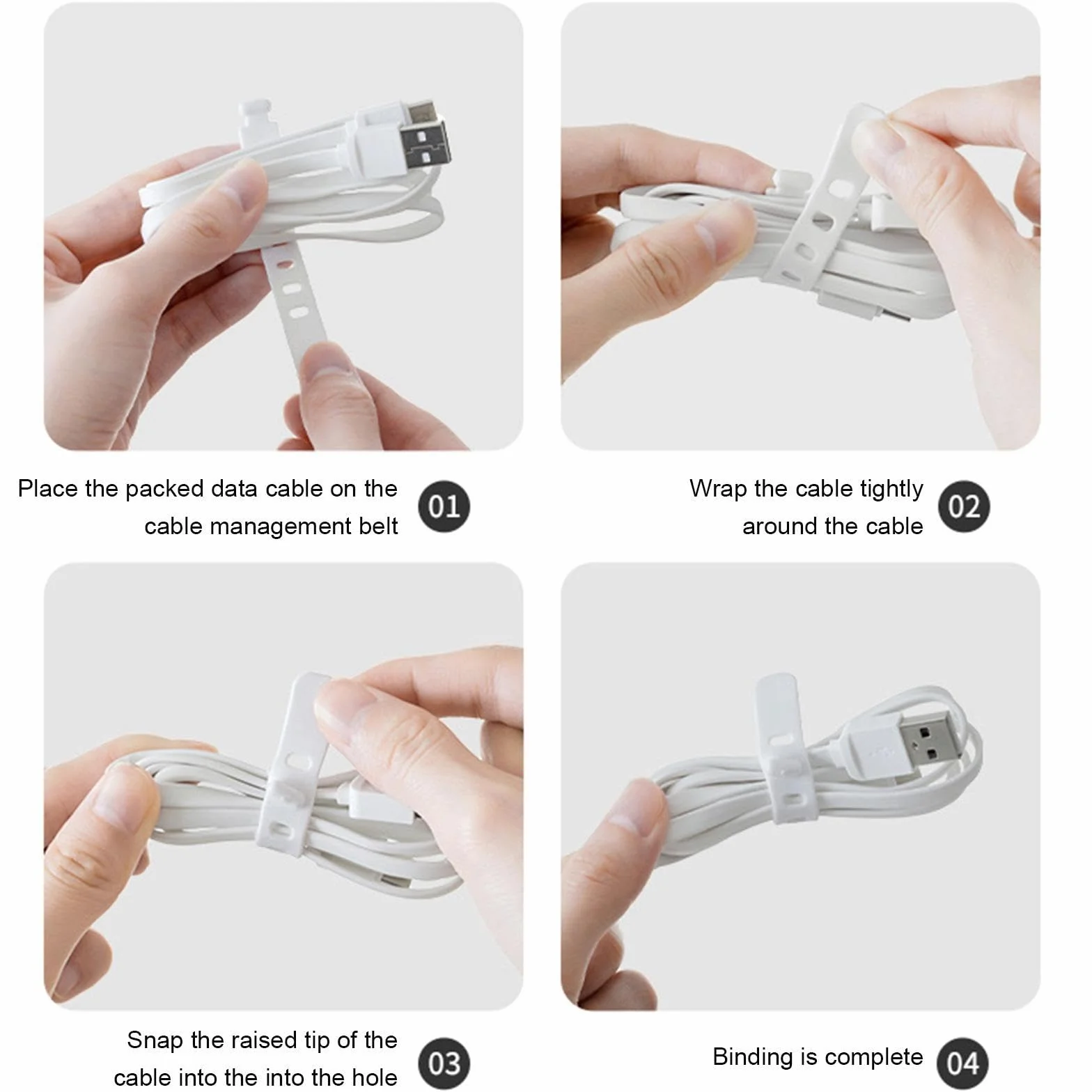 Place the packed data cable on the cable management belt

01

Wrap the cable tightly around the cable

02

Snap the raised tip of the cable into the into the hole

03

Binding is complete

04