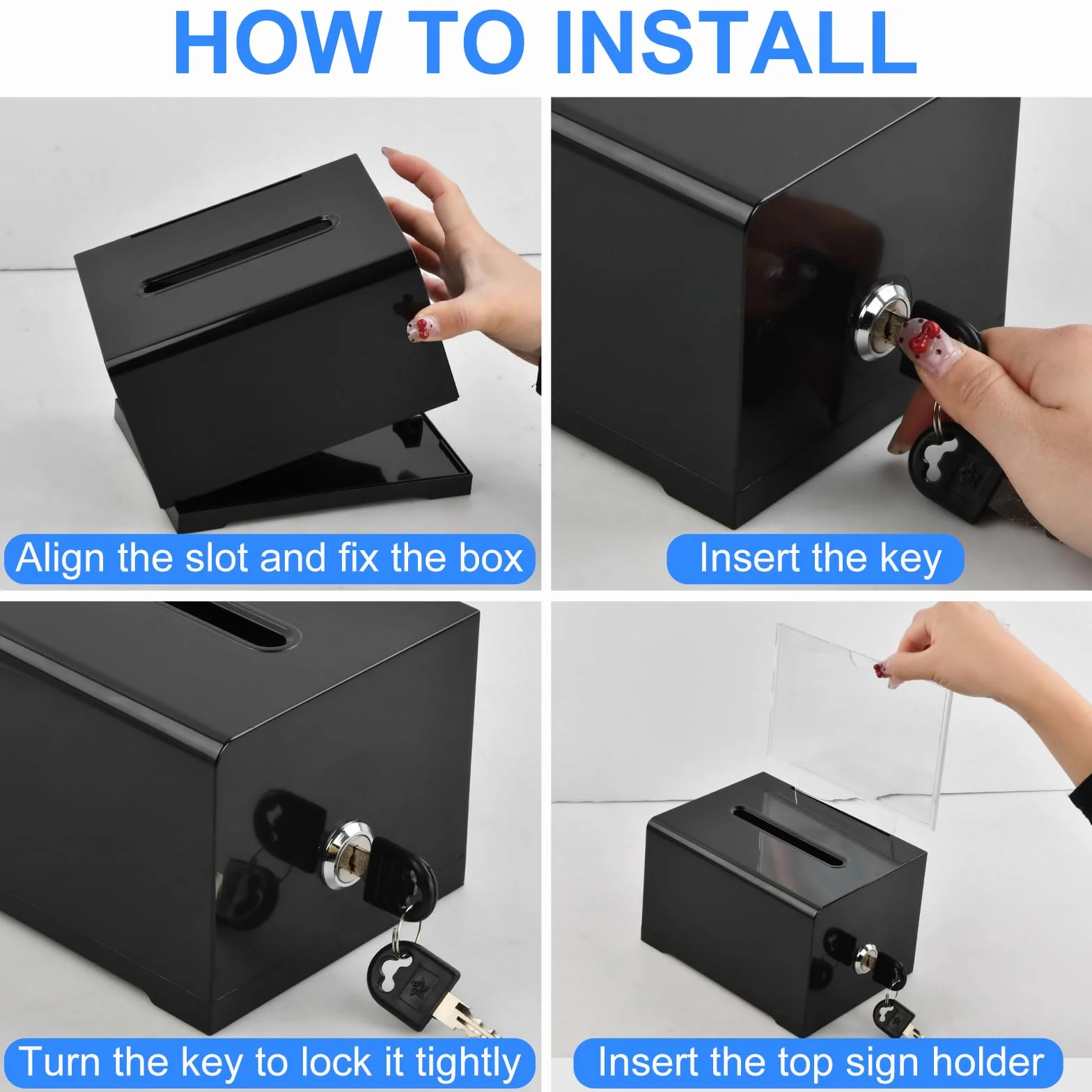 HOW TO INSTALL

Align the slot and fix the box

Insert the key

Turn the key to lock it tightly

Insert the top sign holder