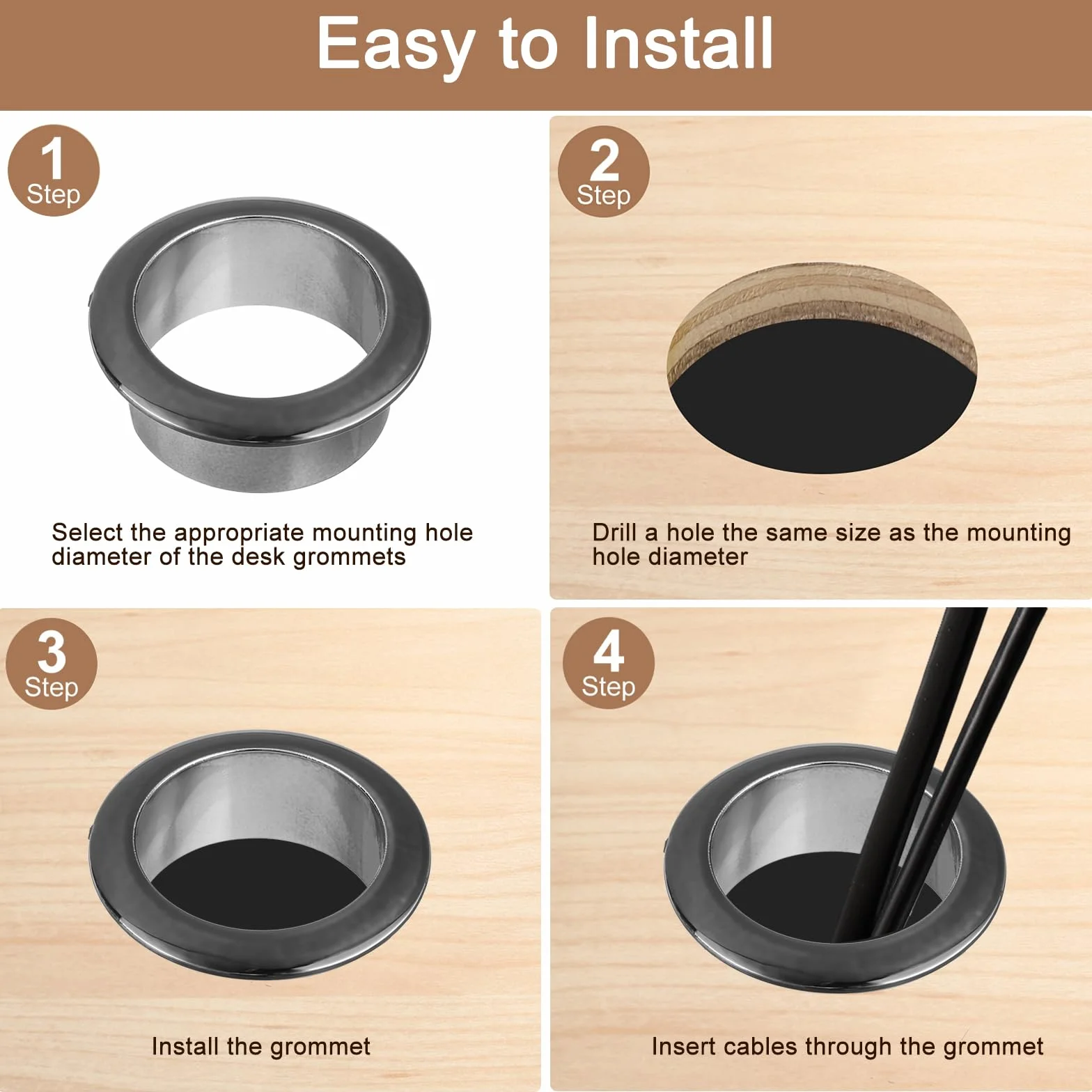 Easy to Install

1
Step

Select the appropriate mounting hole diameter of the desk grommets

2
Step

Drill a hole the same size as the mounting hole diameter

3
Step

Install the grommet

4
Step

Insert cables through the grommet