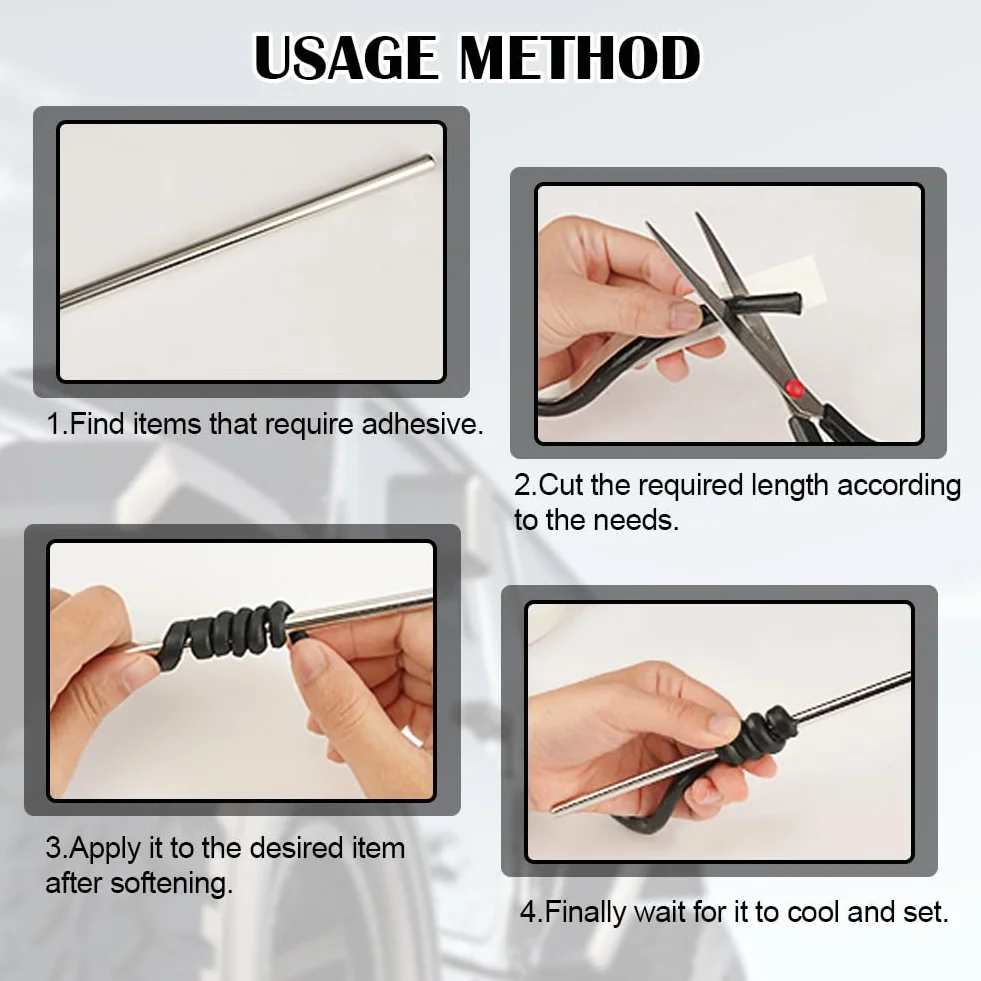 USAGE METHOD

1.Find items that require adhesive.

2.Cut the required length according to the needs.

3.Apply it to the desired item after softening.

4.Finally wait for it to cool and set.