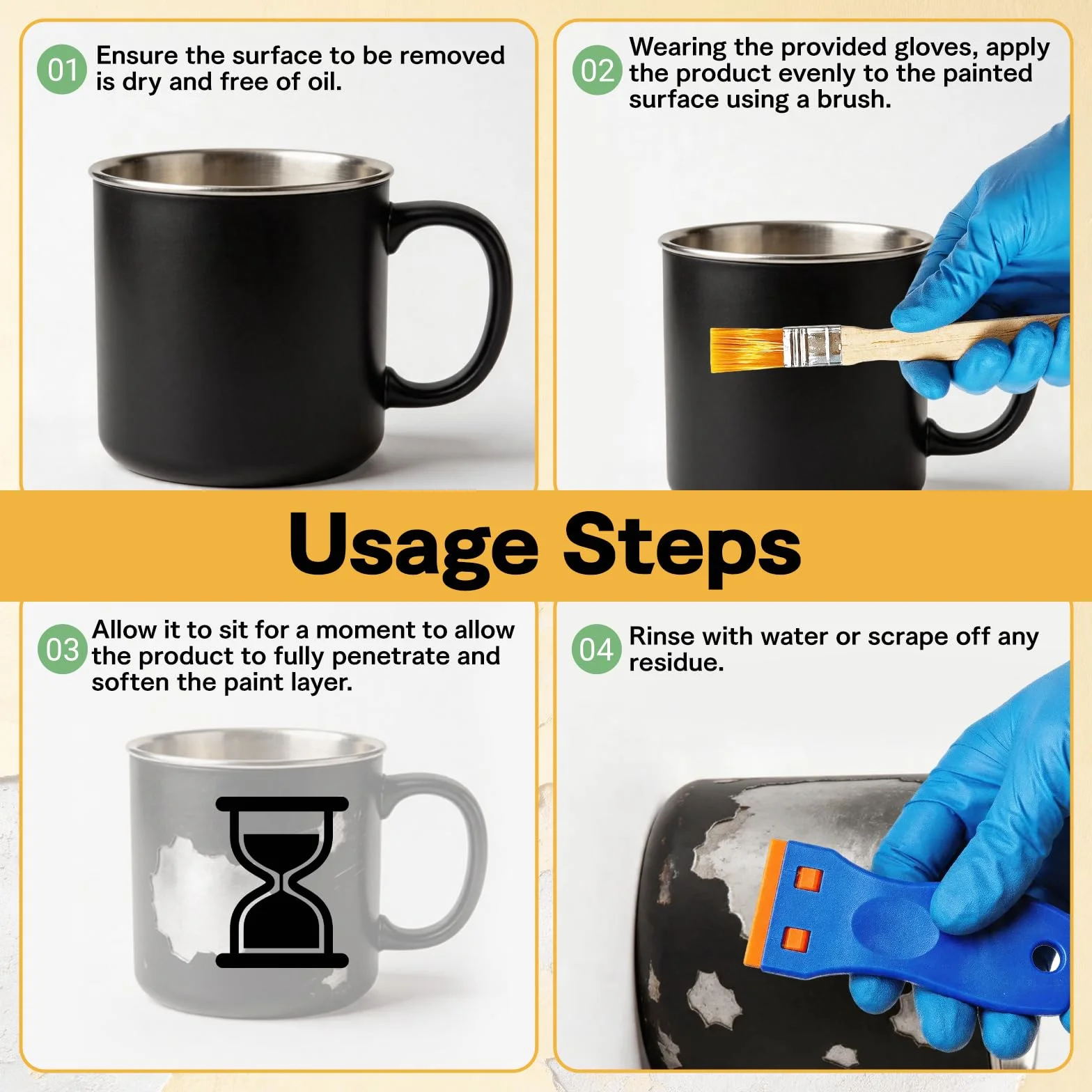 01 Ensure the surface to be removed is dry and free of oil.

02 Wearing the provided gloves, apply the product evenly to the painted surface using a brush.

Usage Steps

03 Allow it to sit for a moment to allow the product to fully penetrate and soften the paint layer.

04 Rinse with water or scrape off any residue.