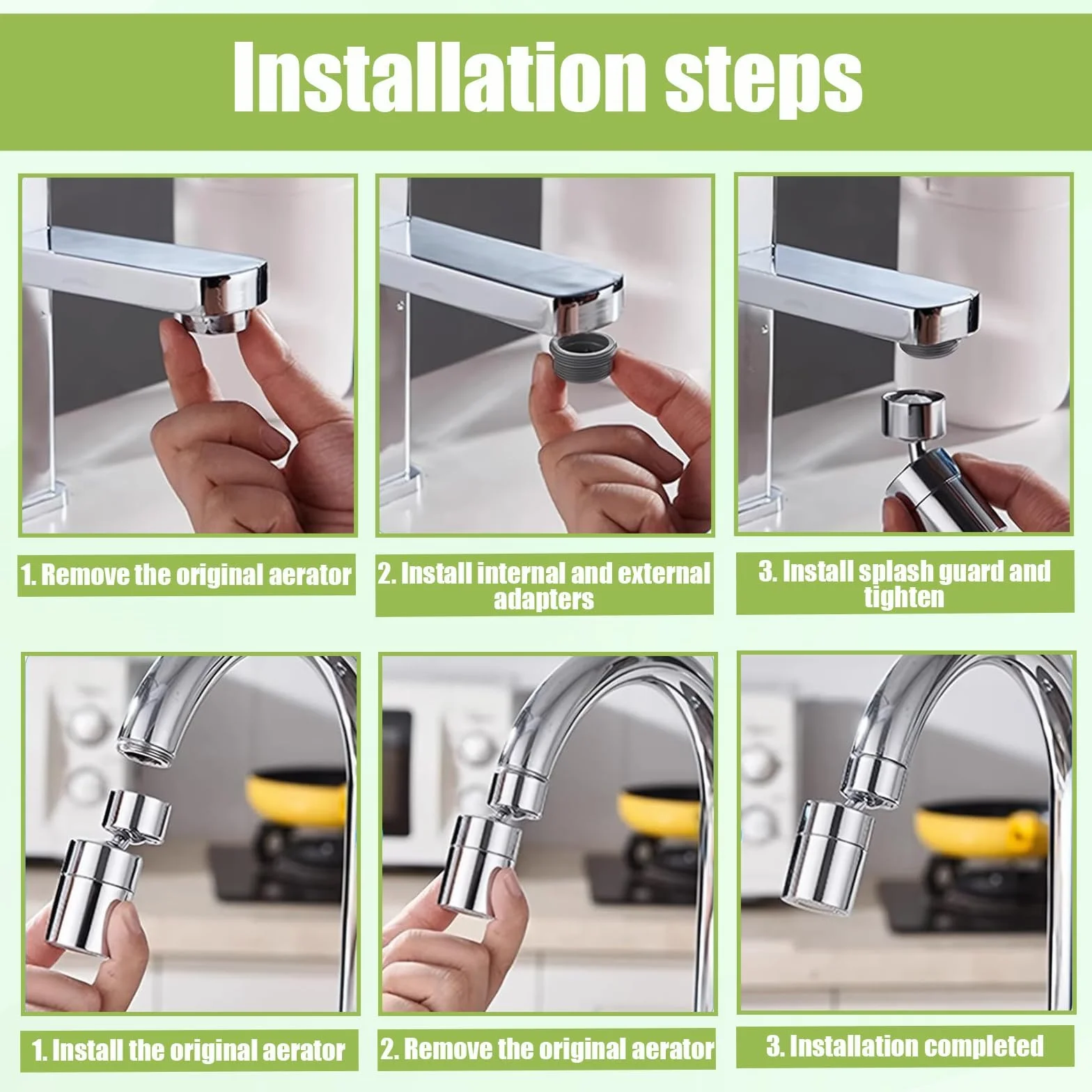 Installation steps

1. Remove the original aerator

2. Install internal and external adapters

3. Install splash guard and tighten

1. Install the original aerator

2. Remove the original aerator

3. Installation completed