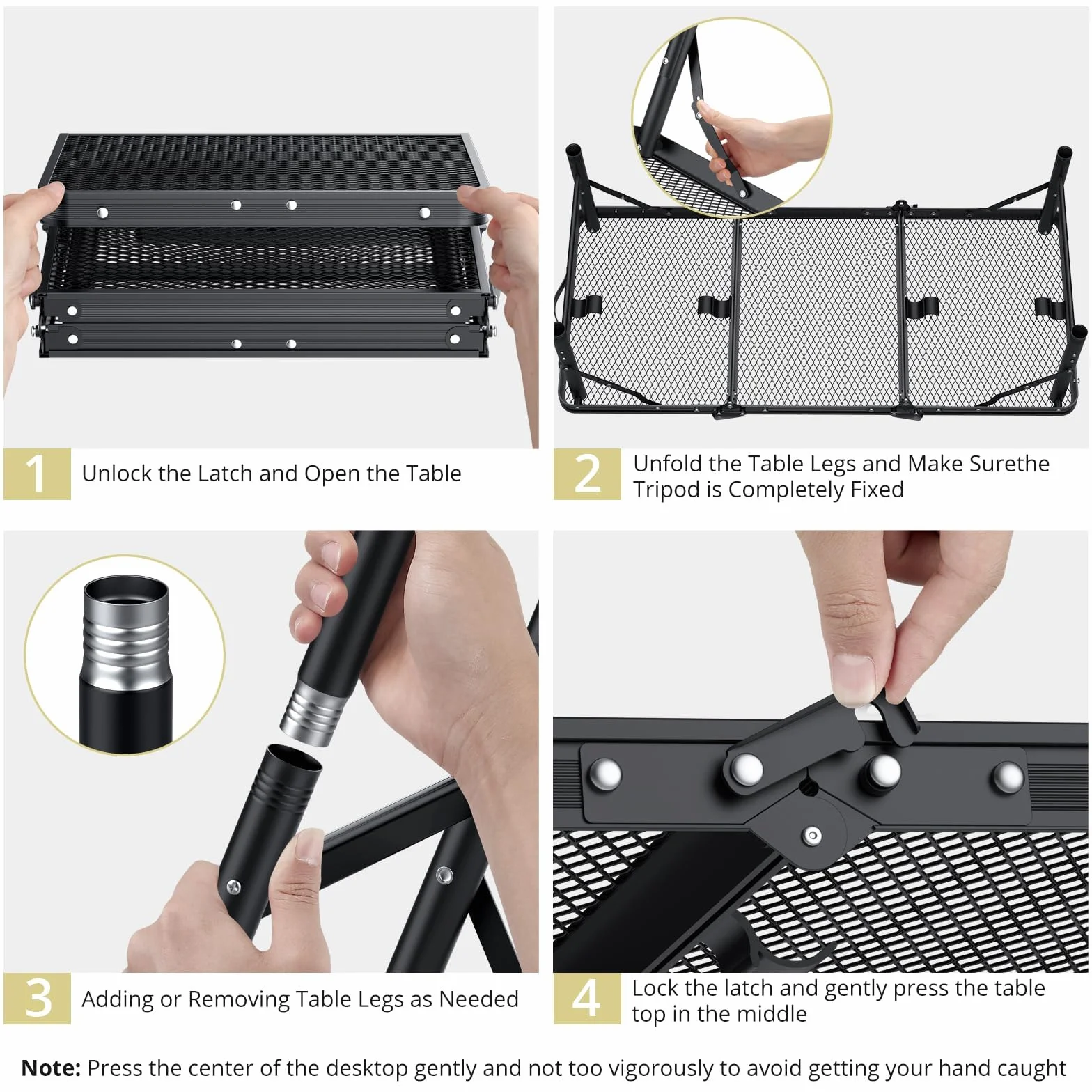 1 Unlock the Latch and Open the Table

2 Unfold the Table Legs and Make Surethe Tripod is Completely Fixed

3 Adding or Removing Table Legs as Needed

4 Lock the latch and gently press the table top in the middle

Note: Press the center of the desktop gently and not too vigorously to avoid getting your hand caught