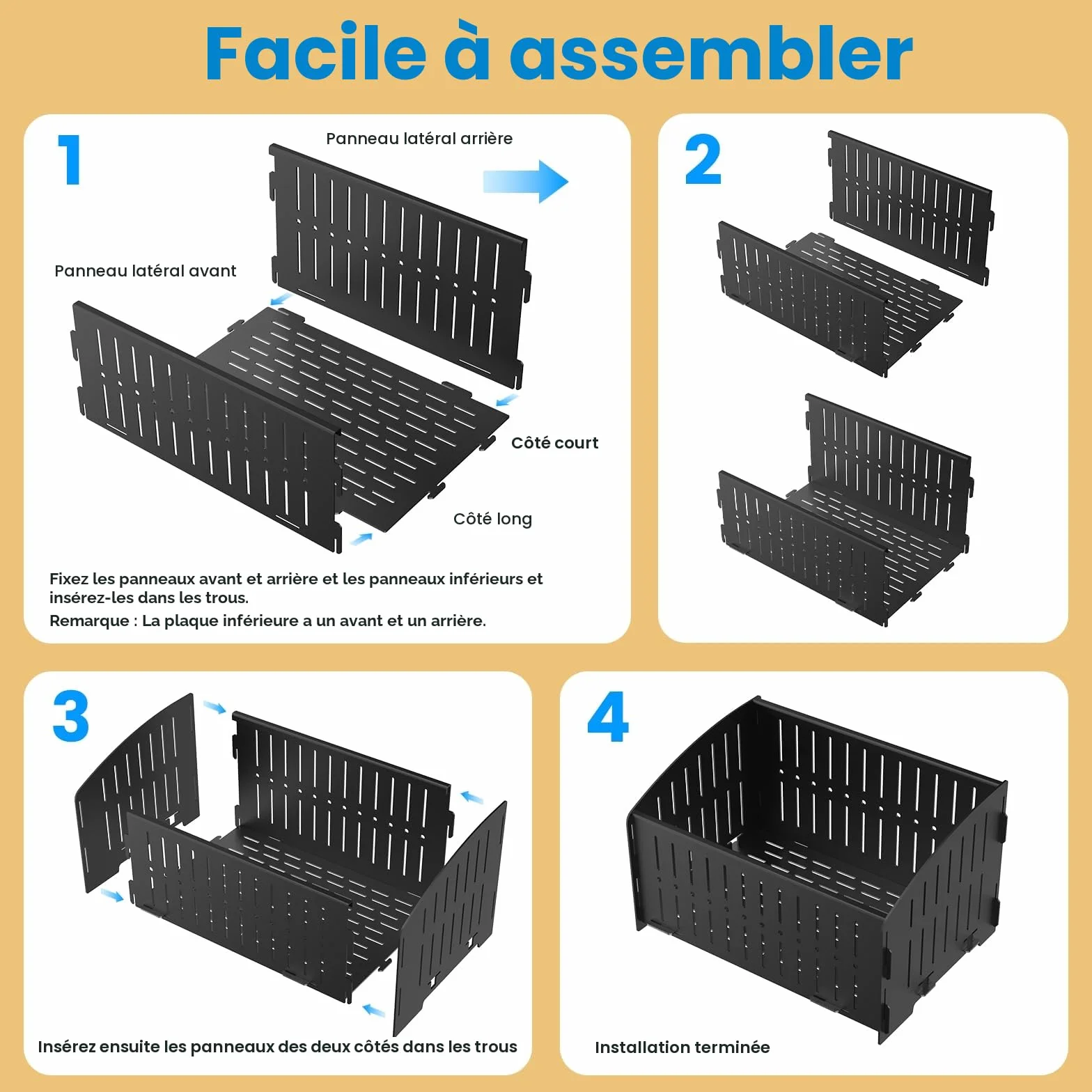 Facile à assembler

1

Panneau latéral arrière

Panneau latéral avant

Côté court

Côté long

Fixez les panneaux avant et arrière et les panneaux inférieurs et insérez-les dans les trous.

Remarque : La plaque inférieure a un avant et un arrière.

2

3

Insérez ensuite les panneaux des deux côtés dans les trous

4

Installation terminée