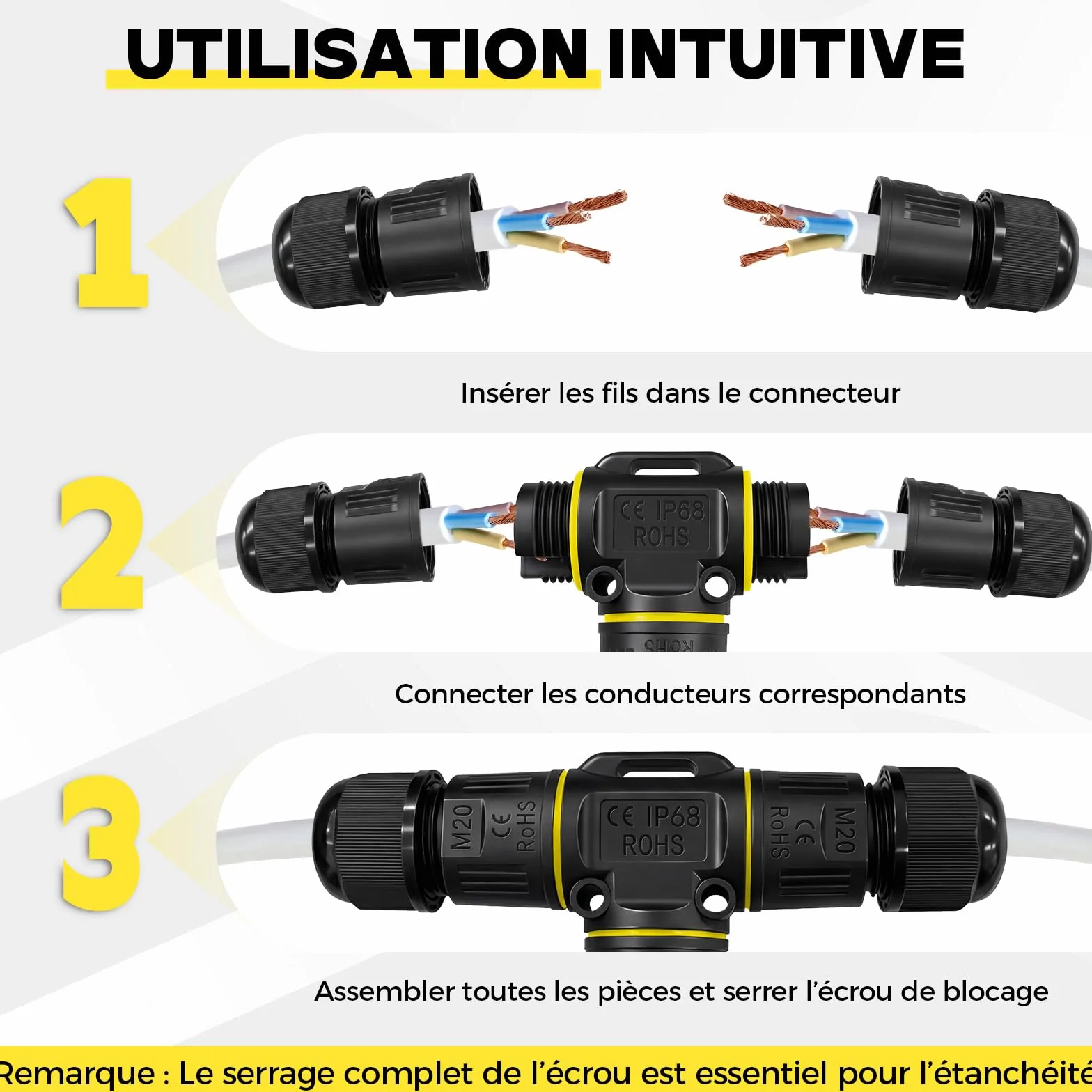 UTILISATION INTUITIVE

1

Insérer les fils dans le connecteur

2

CE IP68
ROHS

ROHS

Connecter les conducteurs correspondants

3

M20
CE
RoHS

CE IP68
ROHS

RoHS
CE
M20

Assembler toutes les pièces et serrer l'écrou de blocage

Remarque : Le serrage complet de l'écrou est essentiel pour l'étanchéité