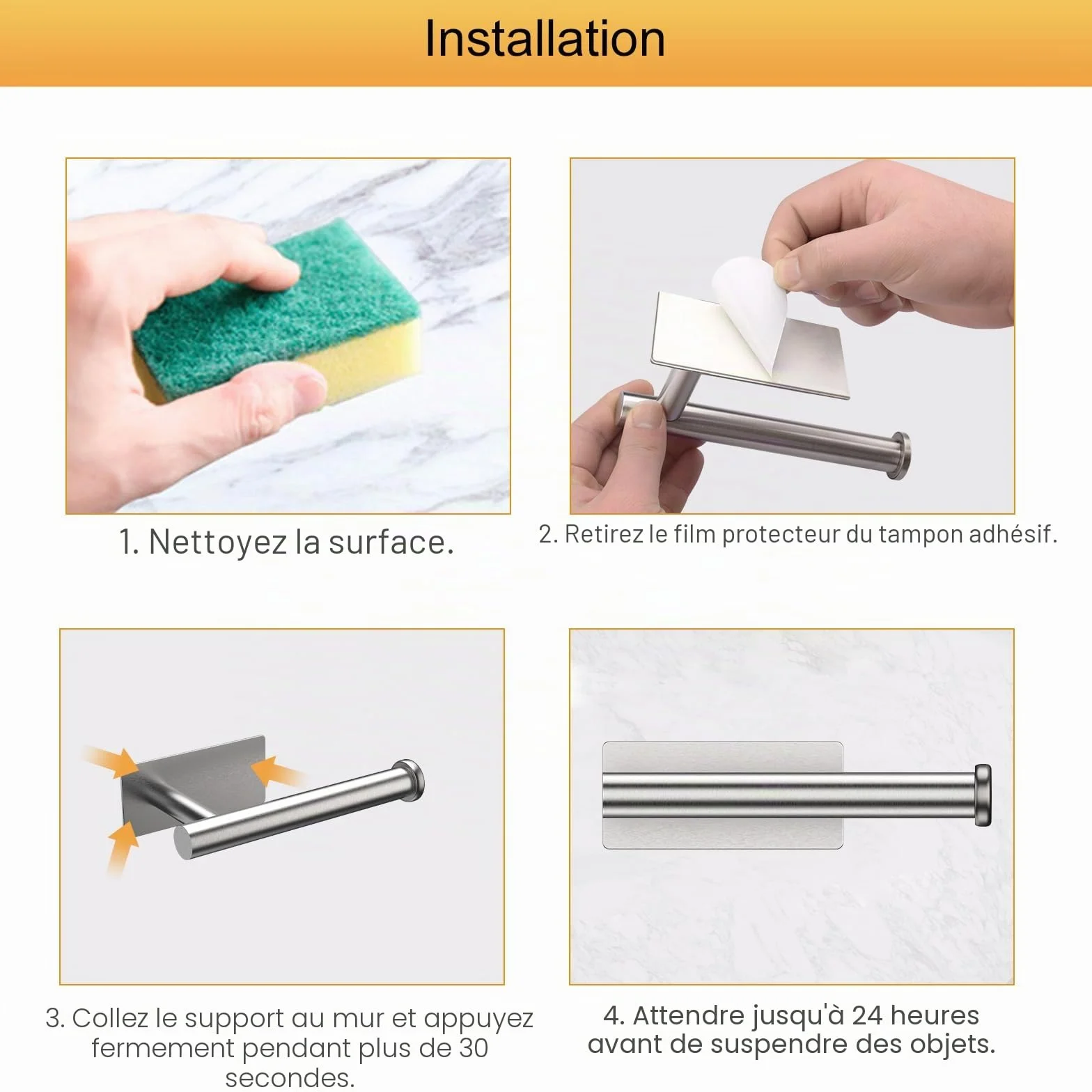 Installation

1. Nettoyez la surface.

2. Retirez le film protecteur du tampon adhésif.

3. Collez le support au mur et appuyez fermement pendant plus de 30 secondes.

4. Attendre jusqu'à 24 heures avant de suspendre des objets.