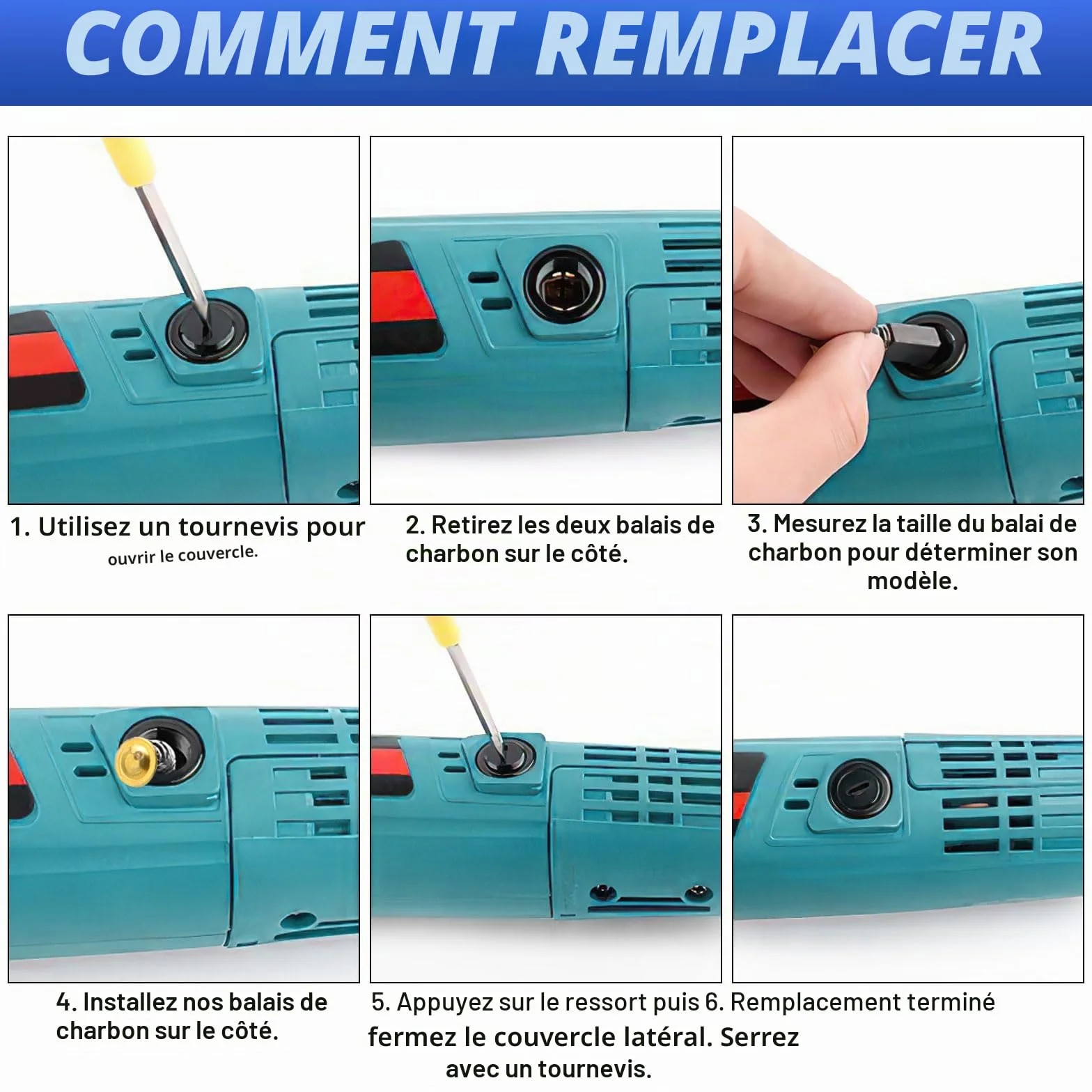 COMMENT REMPLACER

1. Utilisez un tournevis pour ouvrir le couvercle.

2. Retirez les deux balais de charbon sur le côté.

3. Mesurez la taille du balai de charbon pour déterminer son modèle.

4. Installez nos balais de charbon sur le côté.

5. Appuyez sur le ressort puis fermez le couvercle latéral. Serrez avec un tournevis.

6. Remplacement terminé