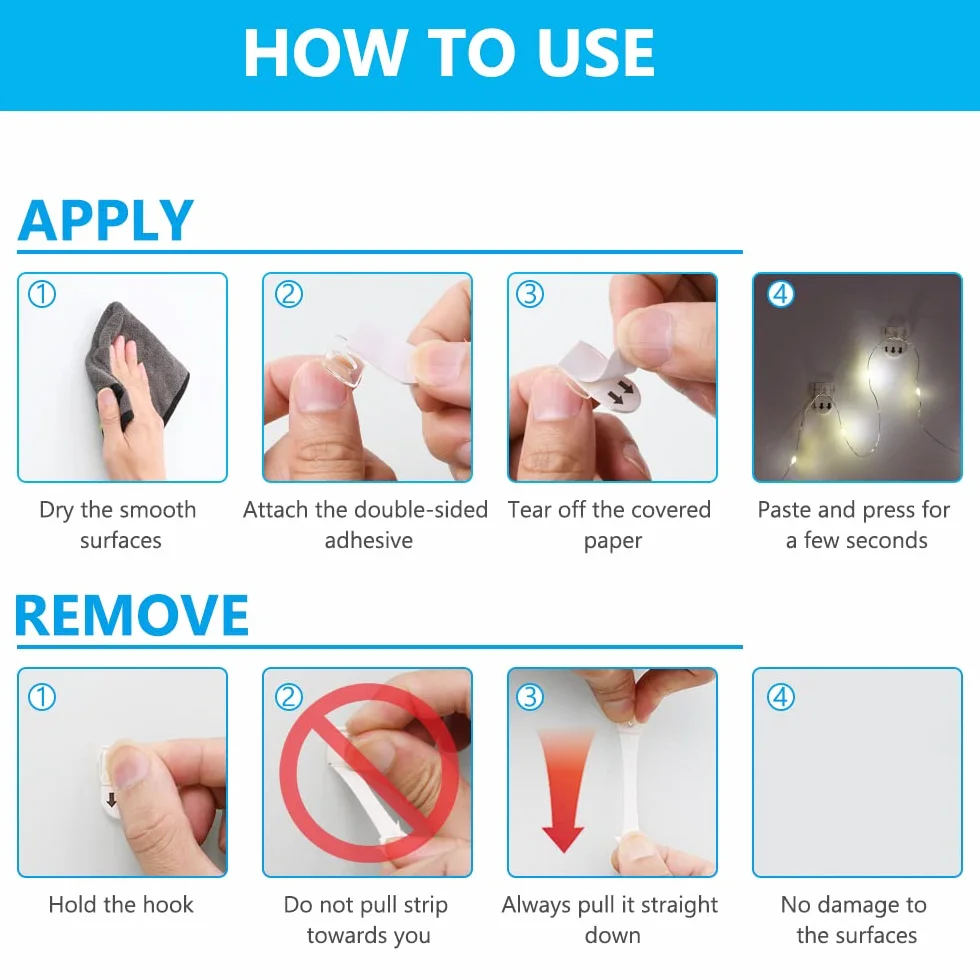 HOW TO USE

APPLY

①
Dry the smooth surfaces

②
Attach the double-sided adhesive

③
Tear off the covered paper

④
Paste and press for a few seconds

REMOVE

①
Hold the hook

②
Do not pull strip towards you

③
Always pull it straight down

④
No damage to the surfaces