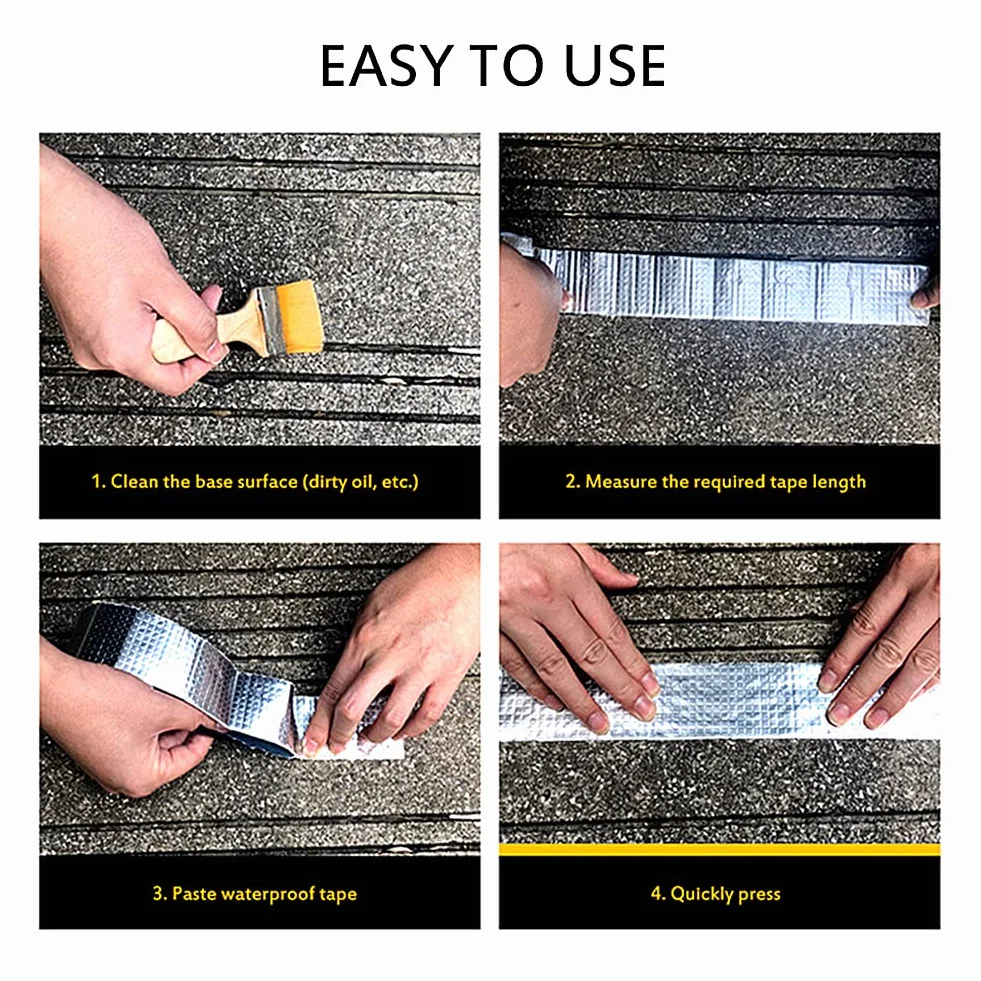 EASY TO USE

1. Clean the base surface (dirty oil, etc.)

2. Measure the required tape length

3. Paste waterproof tape

4. Quickly press