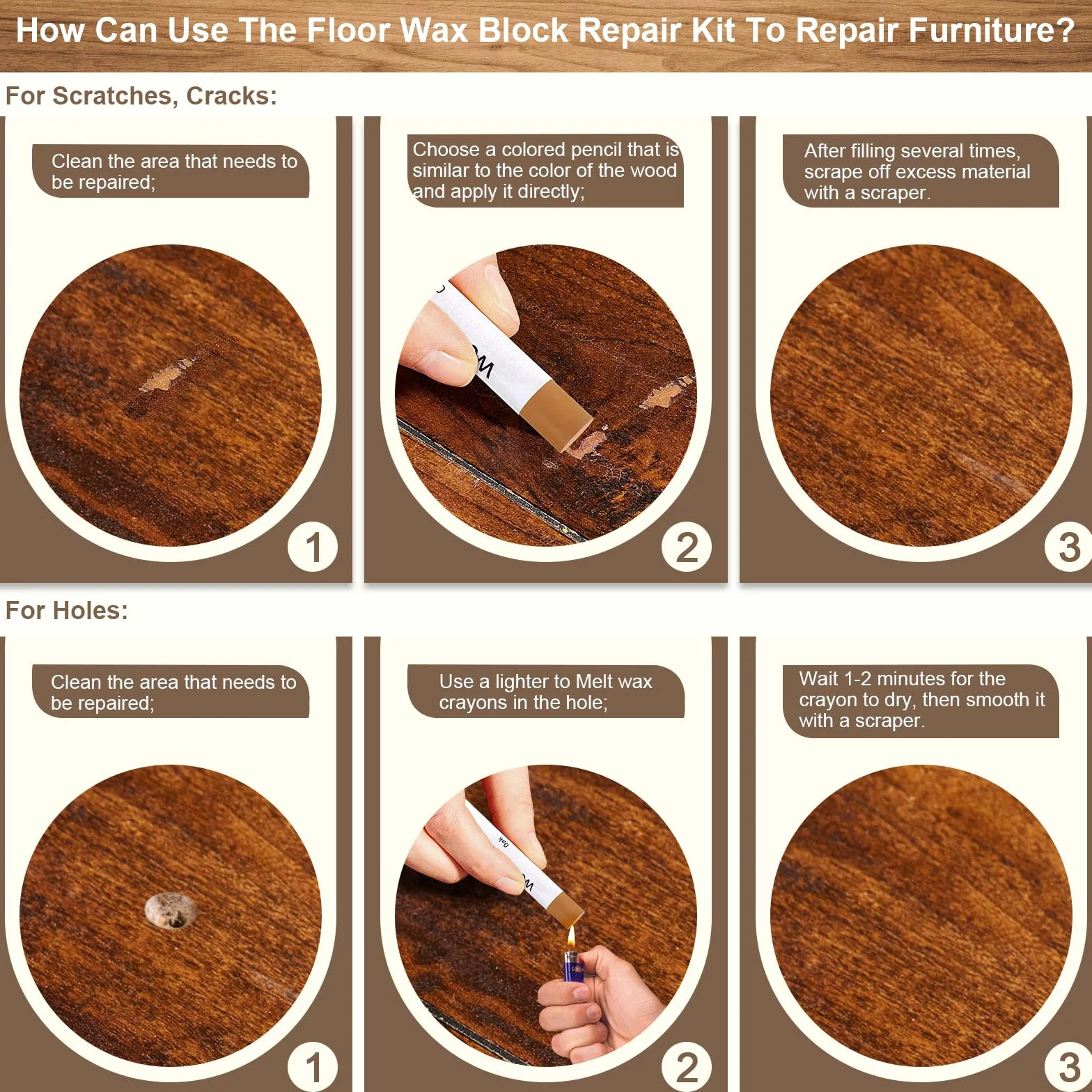 How Can Use The Floor Wax Block Repair Kit To Repair Furniture?

For Scratches, Cracks:

Clean the area that needs to be repaired;

1

Choose a colored pencil that is similar to the color of the wood and apply it directly;

2

After filling several times, scrape off excess material with a scraper.

3

For Holes:

Clean the area that needs to be repaired;

1

Use a lighter to Melt wax crayons in the hole;

Oak

2

Wait 1-2 minutes for the crayon to dry, then smooth it with a scraper.

3