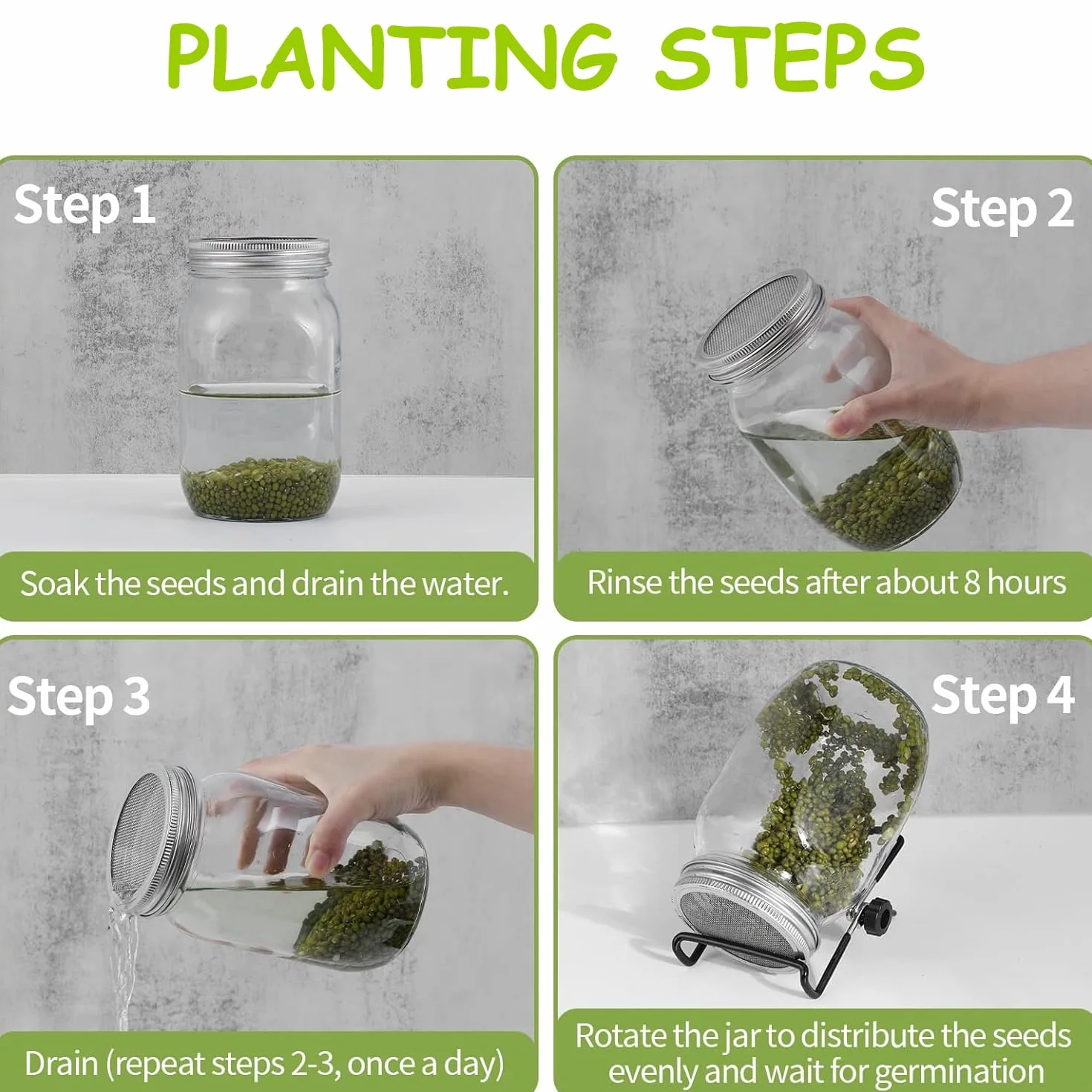 PLANTING STEPS

Step 1

Soak the seeds and drain the water.

Step 2

Rinse the seeds after about 8 hours

Step 3

Drain (repeat steps 2-3, once a day)

Step 4

Rotate the jar to distribute the seeds evenly and wait for germination