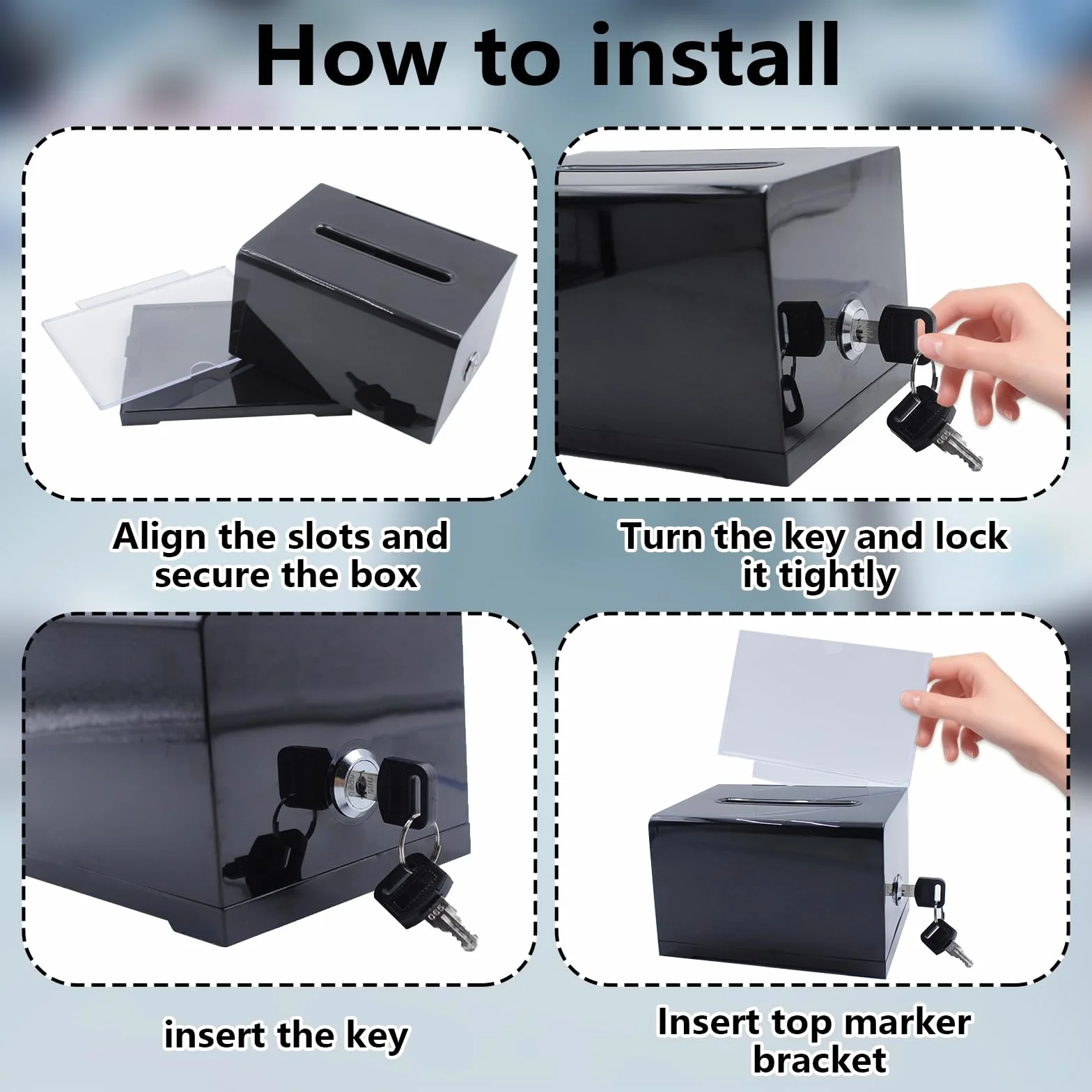 How to install

Align the slots and secure the box

Turn the key and lock it tightly

insert the key

Insert top marker bracket