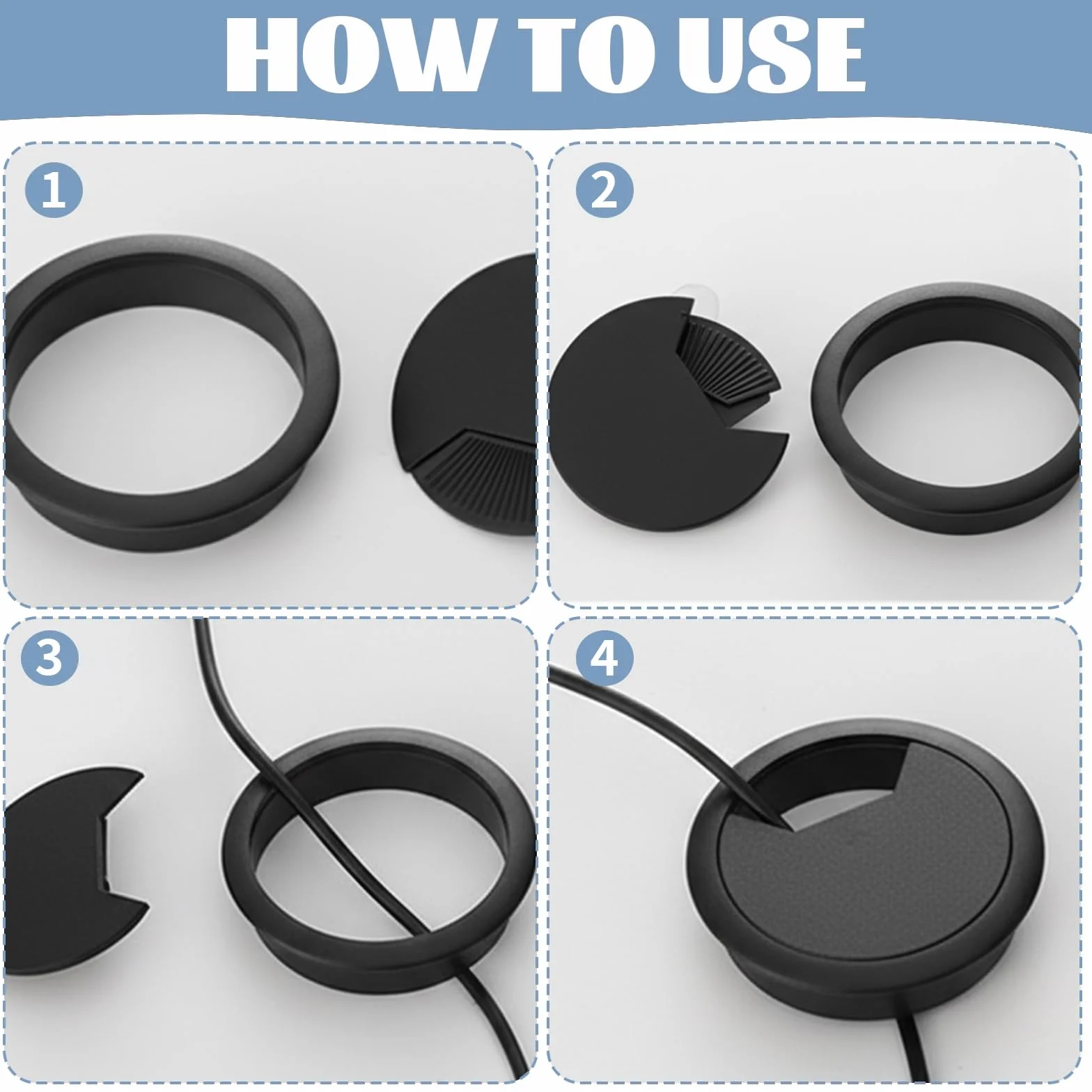 HOW TO USE

1

2

3

4