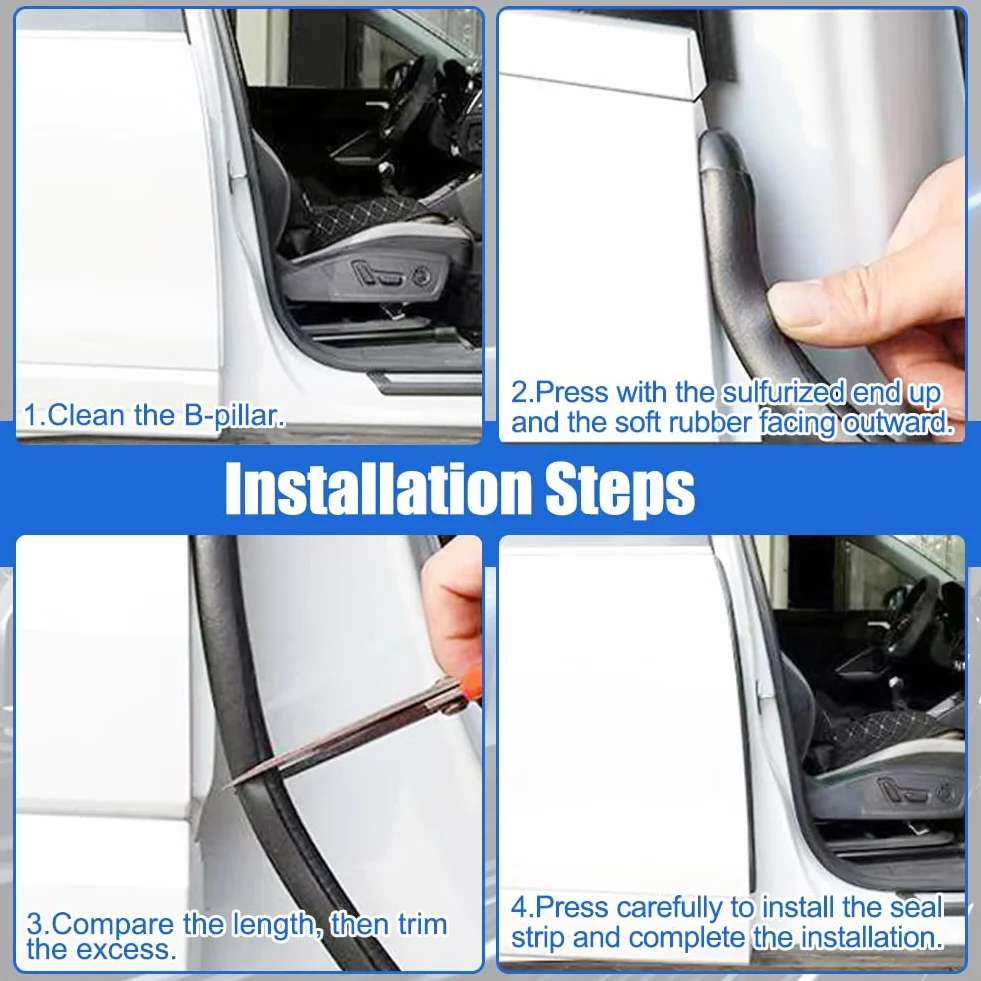 1.Clean the B-pillar.

2.Press with the sulfurized end up and the soft rubber facing outward.

Installation Steps

3.Compare the length, then trim the excess.

4.Press carefully to install the seal strip and complete the installation.