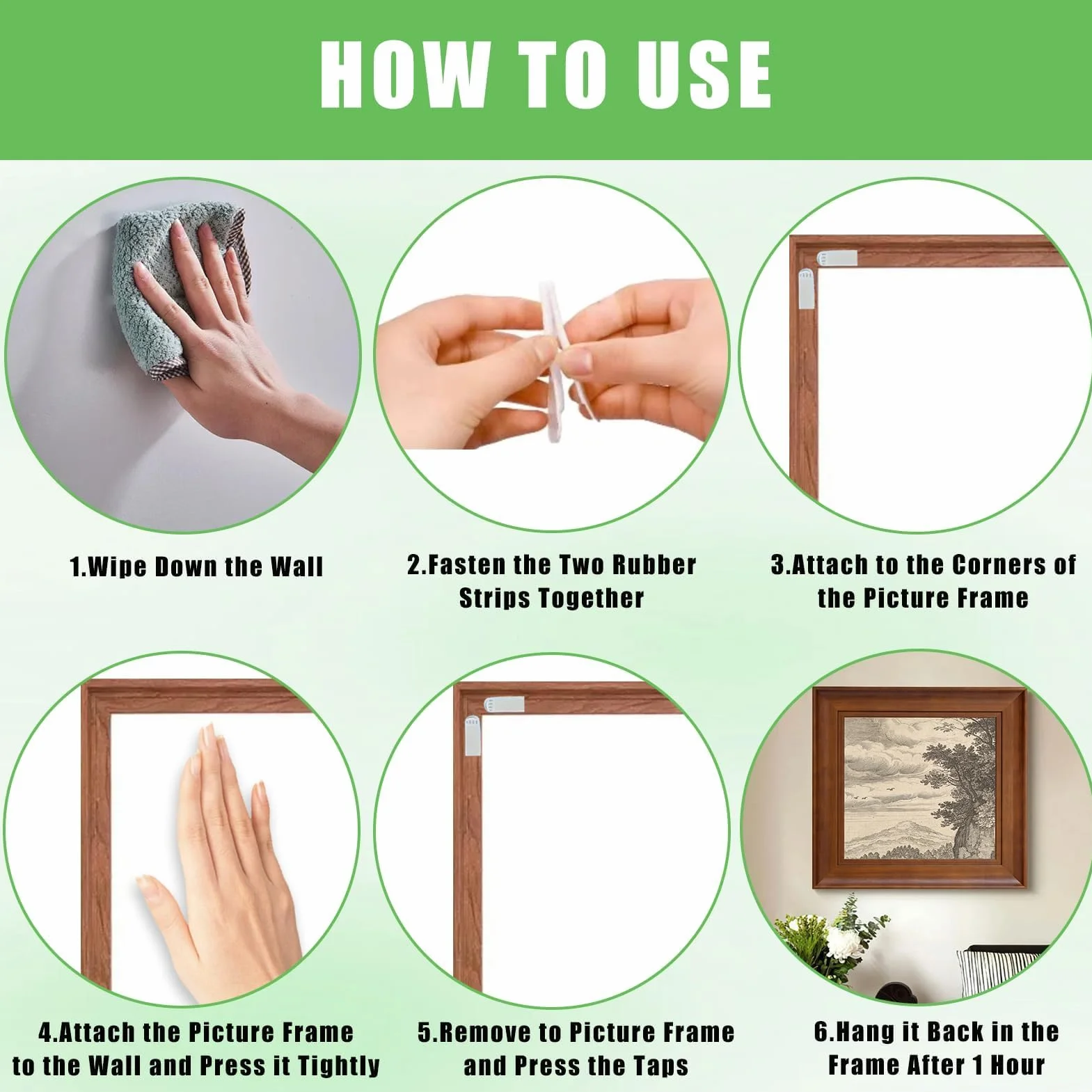 HOW TO USE

1.Wipe Down the Wall

2.Fasten the Two Rubber Strips Together

3.Attach to the Corners of the Picture Frame

4.Attach the Picture Frame to the Wall and Press it Tightly

5.Remove to Picture Frame and Press the Taps

6.Hang it Back in the Frame After 1 Hour